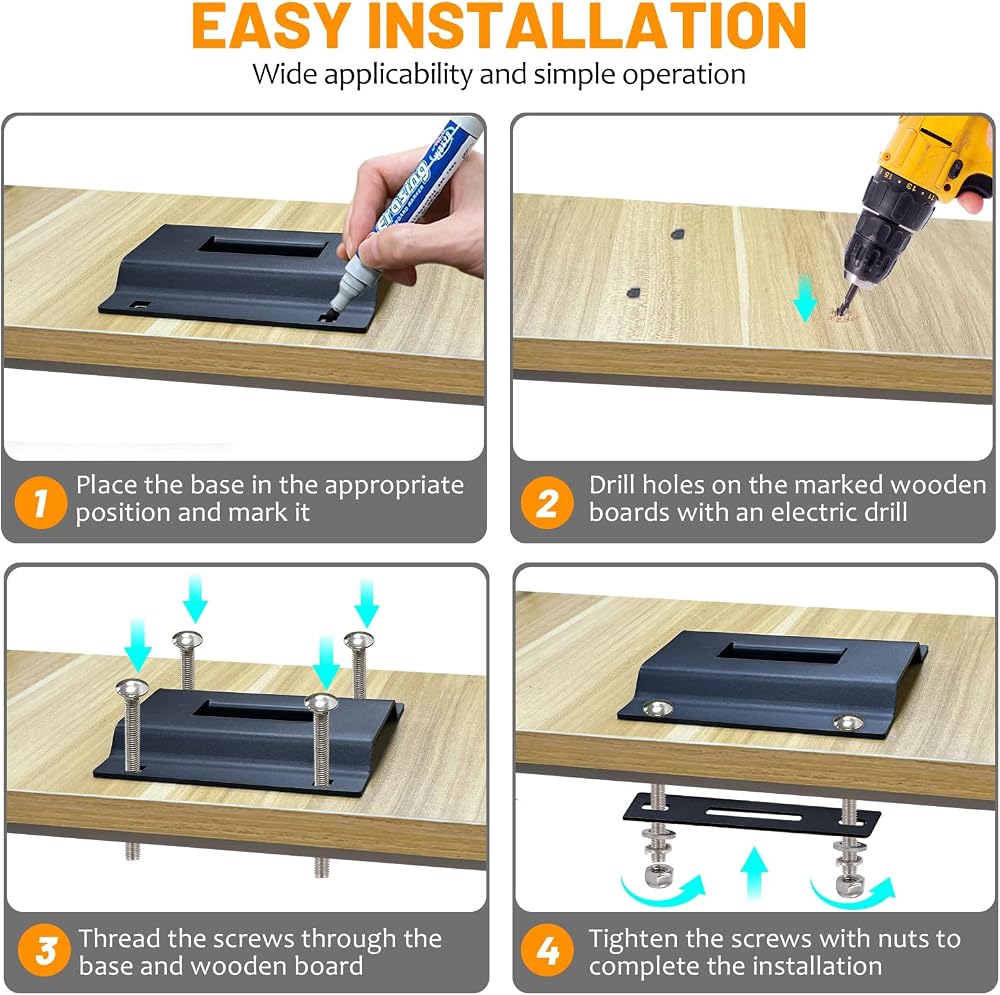 EASY INSTALLATION
Wide applicability and simple operation

1 Place the base in the appropriate position and mark it

2 Drill holes on the marked wooden boards with an electric drill

3 Thread the screws through the base and wooden board

4 Tighten the screws with nuts to complete the installation