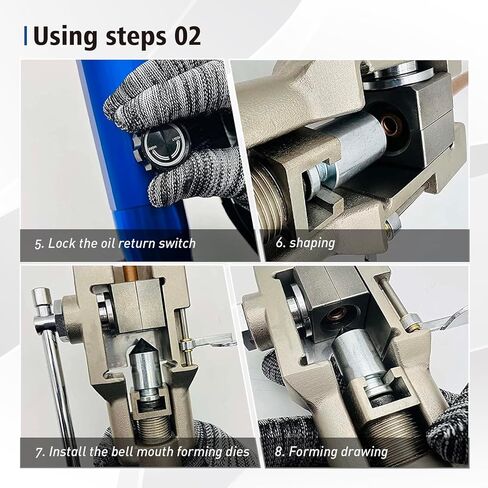 Using steps 02

5. Lock the oil return switch

6. shaping

7. Install the bell mouth forming dies

8. Forming drawing