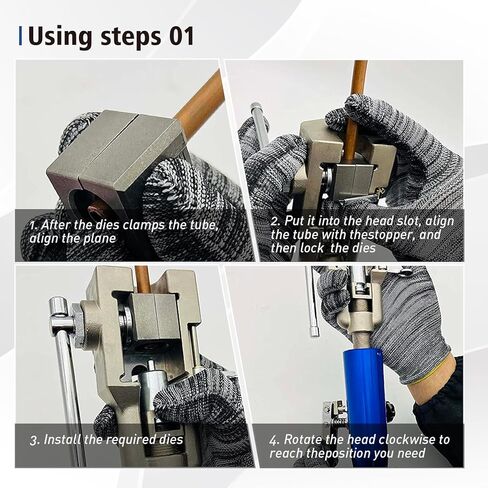 Using steps 01

1. After the dies clamps the tube, align the plane

2. Put it into the head slot, align the tube with thestopper, and then lock the dies

3. Install the required dies

4. Rotate the head clockwise to reach theposition you need