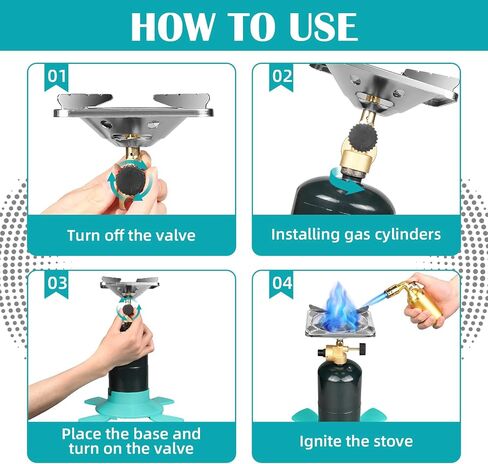 HOW TO USE

01

Turn off the valve

02

Installing gas cylinders

03

Place the base and turn on the valve

04

Ignite the stove