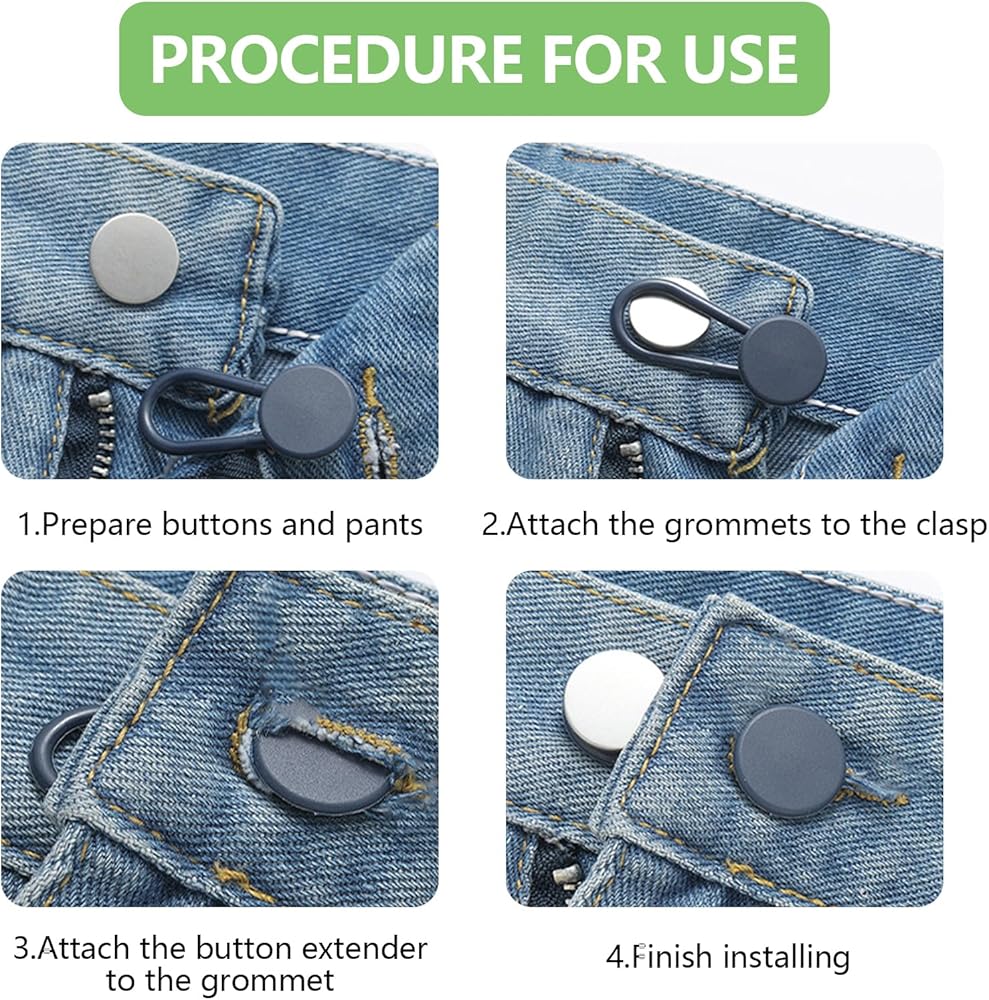 PROCEDURE FOR USE

1.Prepare buttons and pants

2.Attach the grommets to the clasp

3.Attach the button extender to the grommet

4.Finish installing