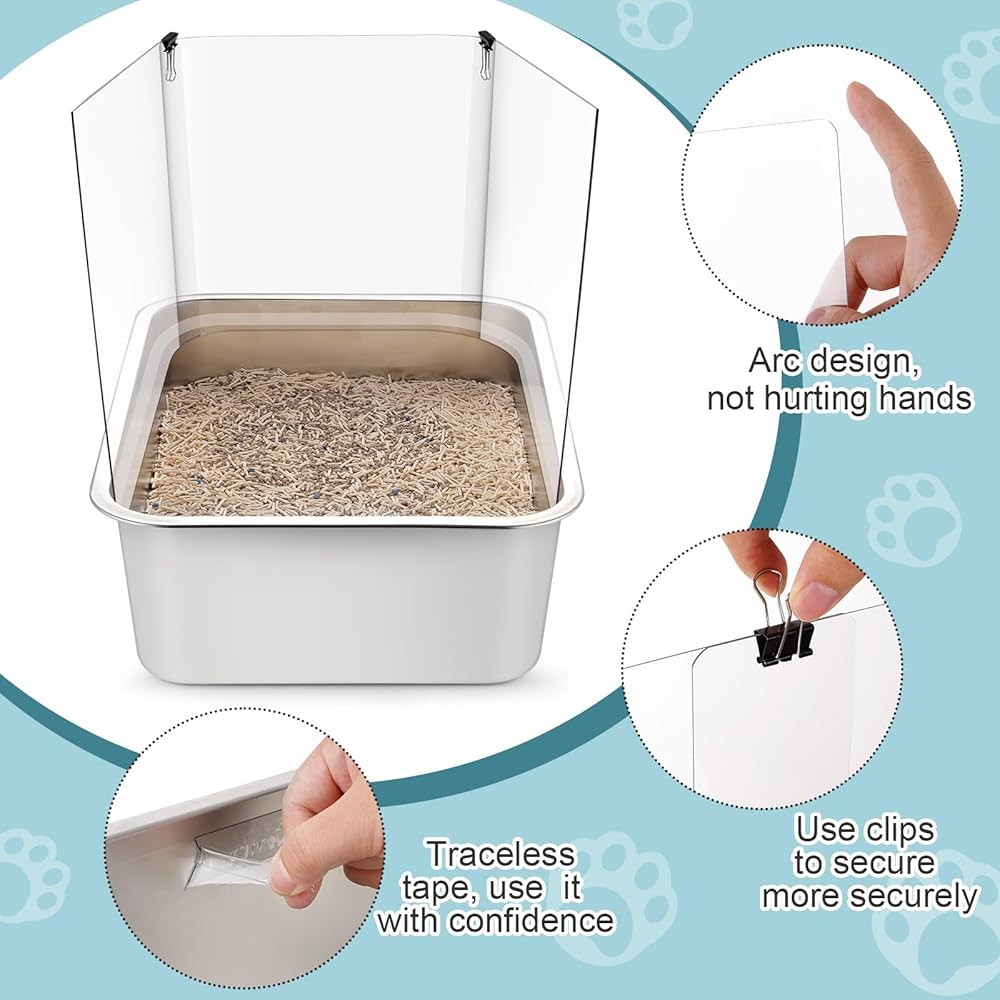 Arc design, not hurting hands

Use clips to secure more securely

Traceless tape, use it with confidence