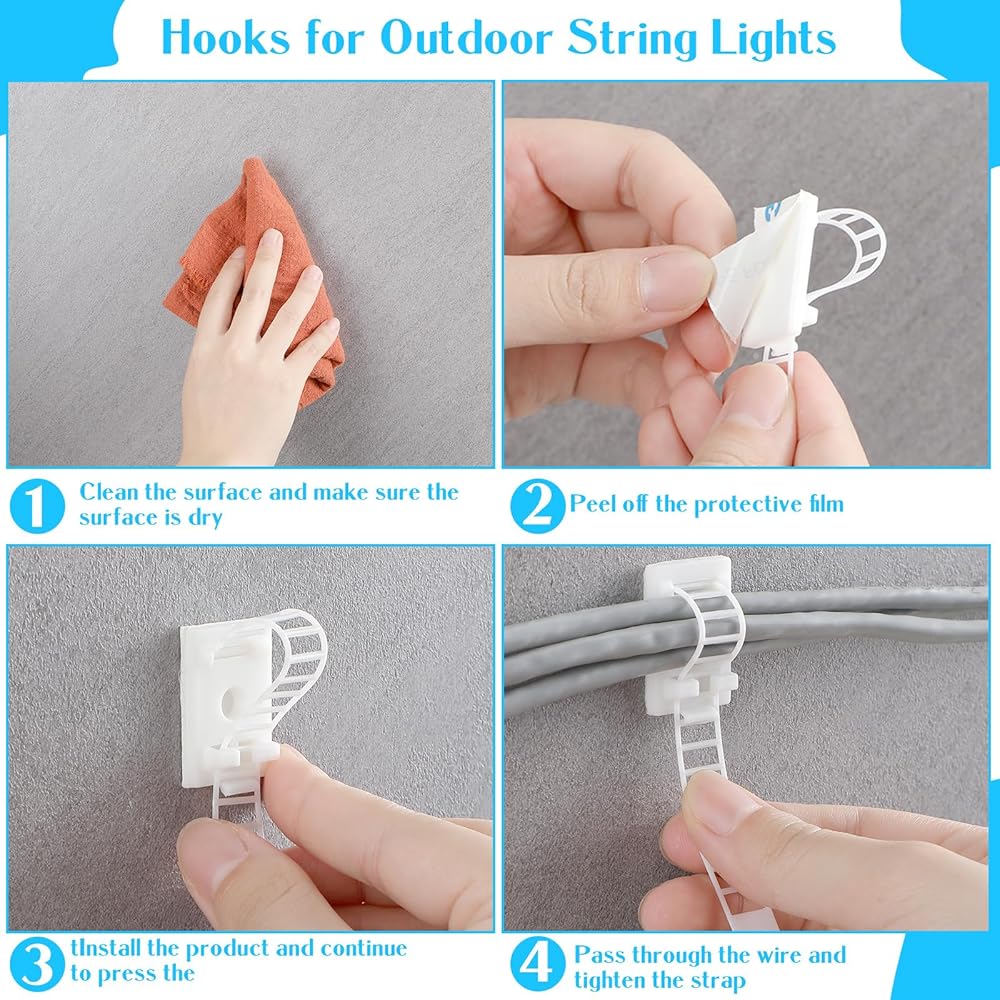 Hooks for Outdoor String Lights

1 Clean the surface and make sure the surface is dry

2 Peel off the protective film

3 tInstall the product and continue to press the

4 Pass through the wire and tighten the strap