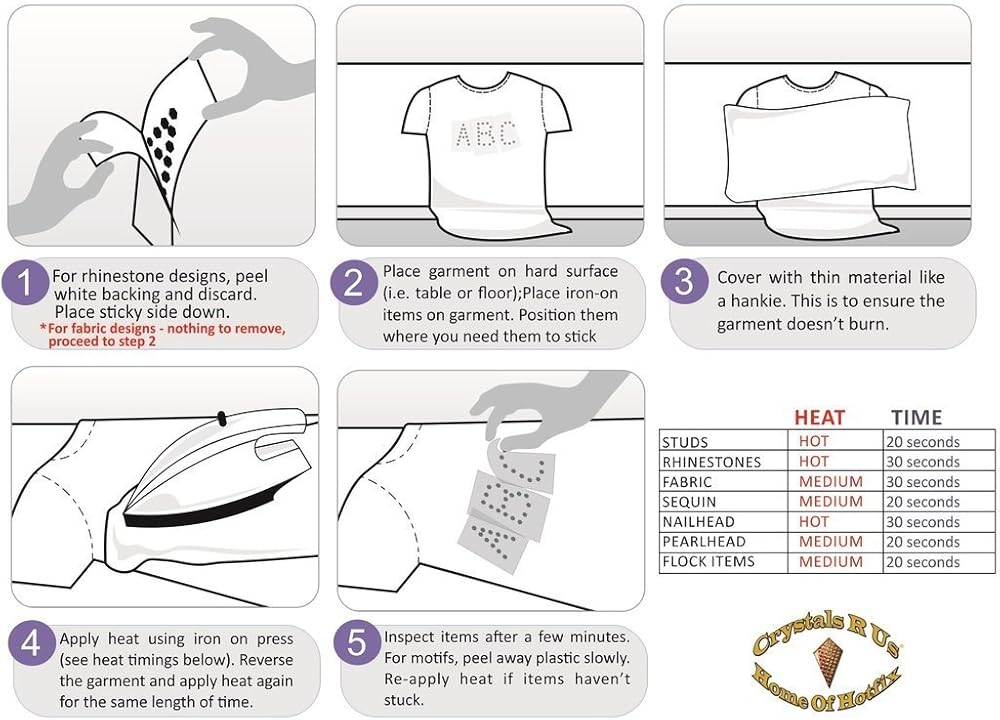 ABC

1 For rhinestone designs, peel white backing and discard. Place sticky side down.
*For fabric designs - nothing to remove, proceed to step 2

2 Place garment on hard surface (i.e. table or floor);Place iron-on items on garment. Position them where you need them to stick

3 Cover with thin material like a hankie. This is to ensure the garment doesn't burn.

4 Apply heat using iron on press (see heat timings below). Reverse the garment and apply heat again for the same length of time.

5 Inspect items after a few minutes. For motifs, peel away plastic slowly. Re-apply heat if items haven't stuck.

| | HEAT | TIME |
|---|---|---|
| STUDS | HOT | 20 seconds |
| RHINESTONES | HOT | 30 seconds |
| FABRIC | MEDIUM | 30 seconds |
| SEQUIN | MEDIUM | 20 seconds |
| NAILHEAD | HOT | 30 seconds |
| PEARLHEAD | MEDIUM | 20 seconds |
| FLOCK ITEMS | MEDIUM | 20 seconds |

Crystals R Us
Home Of Hotfix