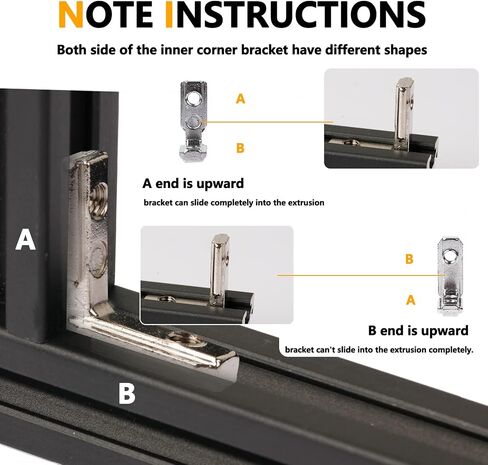 NOTE INSTRUCTIONS

Both side of the inner corner bracket have different shapes

A

B

A end is upward

bracket can slide completely into the extrusion

A

B

A

B end is upward

bracket can't slide into the extrusion completely.

B