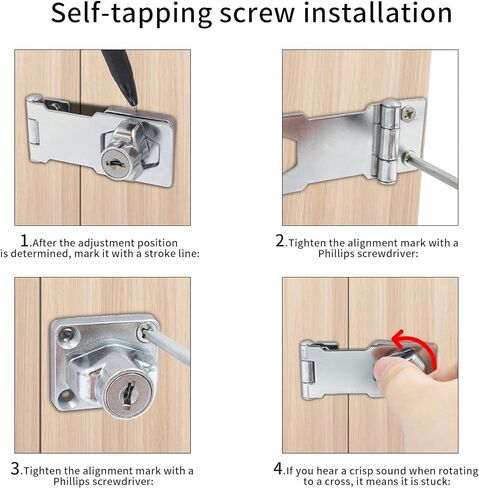 Self-tapping screw installation

1.After the adjustment position is determined, mark it with a stroke line:

2.Tighten the alignment mark with a Phillips screwdriver:

3.Tighten the alignment mark with a Phillips screwdriver:

4.If you hear a crisp sound when rotating to a cross, it means it is stuck: