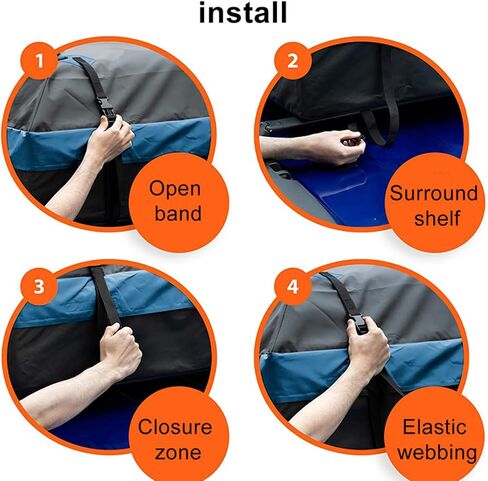 install

1

Open band

2

Surround shelf

3

Closure zone

4

Elastic webbing