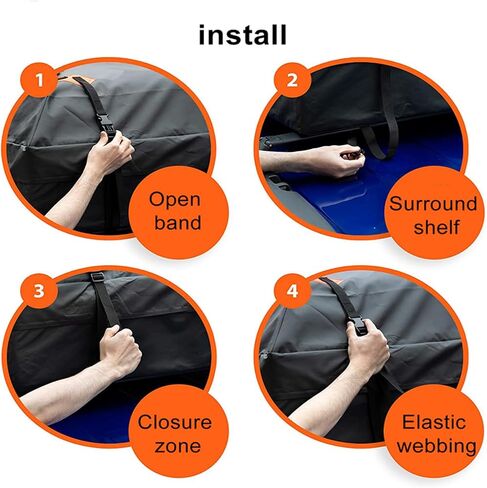 install

1

Open band

2

Surround shelf

3

Closure zone

4

Elastic webbing