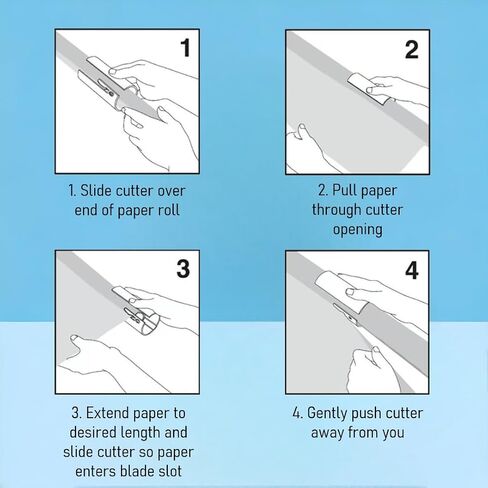 1

1. Slide cutter over end of paper roll

2

2. Pull paper through cutter opening

3

3. Extend paper to desired length and slide cutter so paper enters blade slot

4

4. Gently push cutter away from you