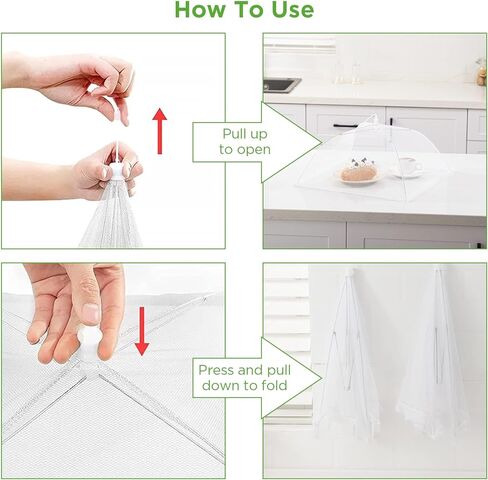 How To Use

Pull up to open

Press and pull down to fold