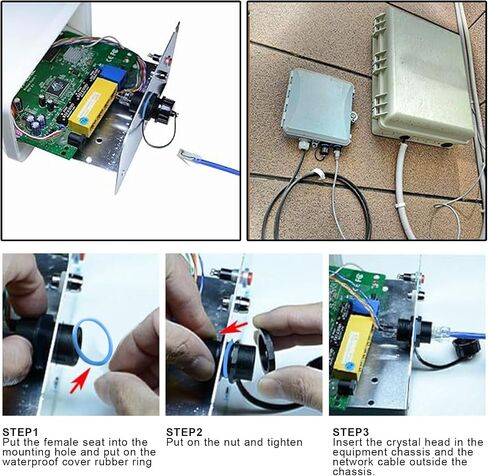 STEP1
Put the female seat into the mounting hole and put on the waterproof cover rubber ring

STEP2
Put on the nut and tighten

STEP3
Insert the crystal head in the equipment chassis and the network cable outside the chassis.