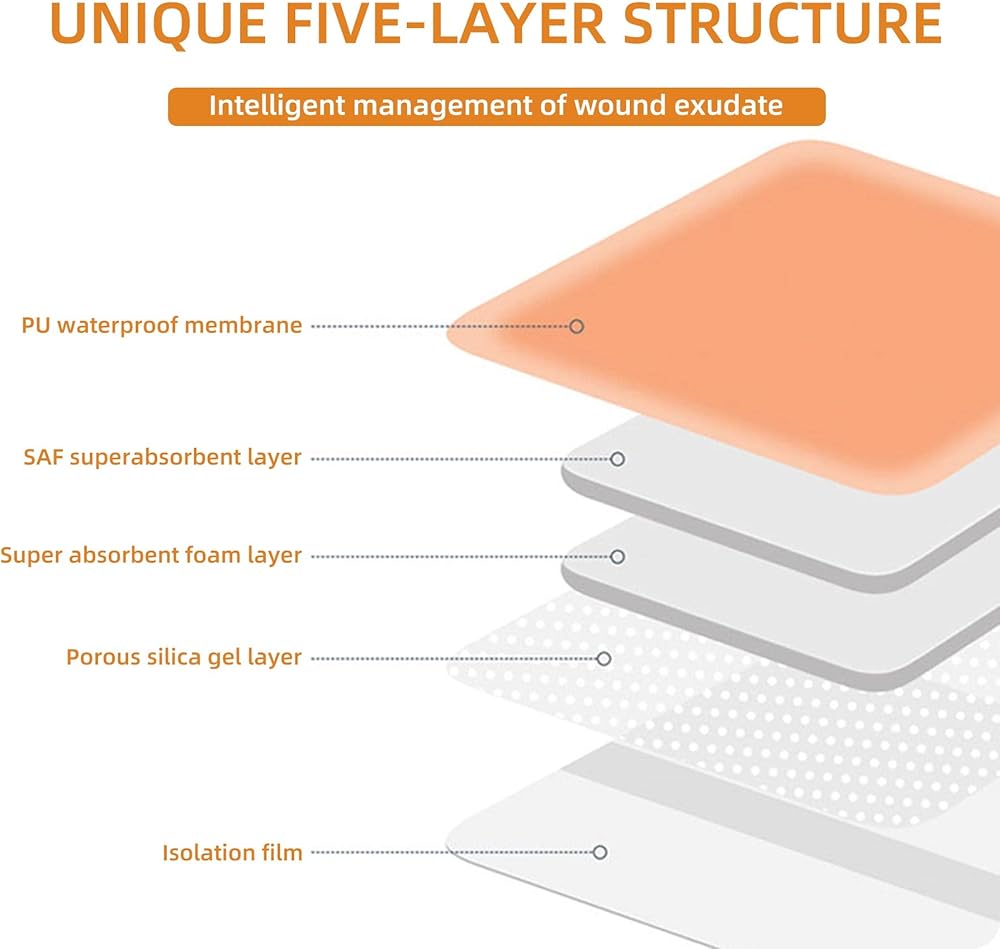 UNIQUE FIVE-LAYER STRUCTURE

Intelligent management of wound exudate

PU waterproof membrane

SAF superabsorbent layer

Super absorbent foam layer

Porous silica gel layer

Isolation film