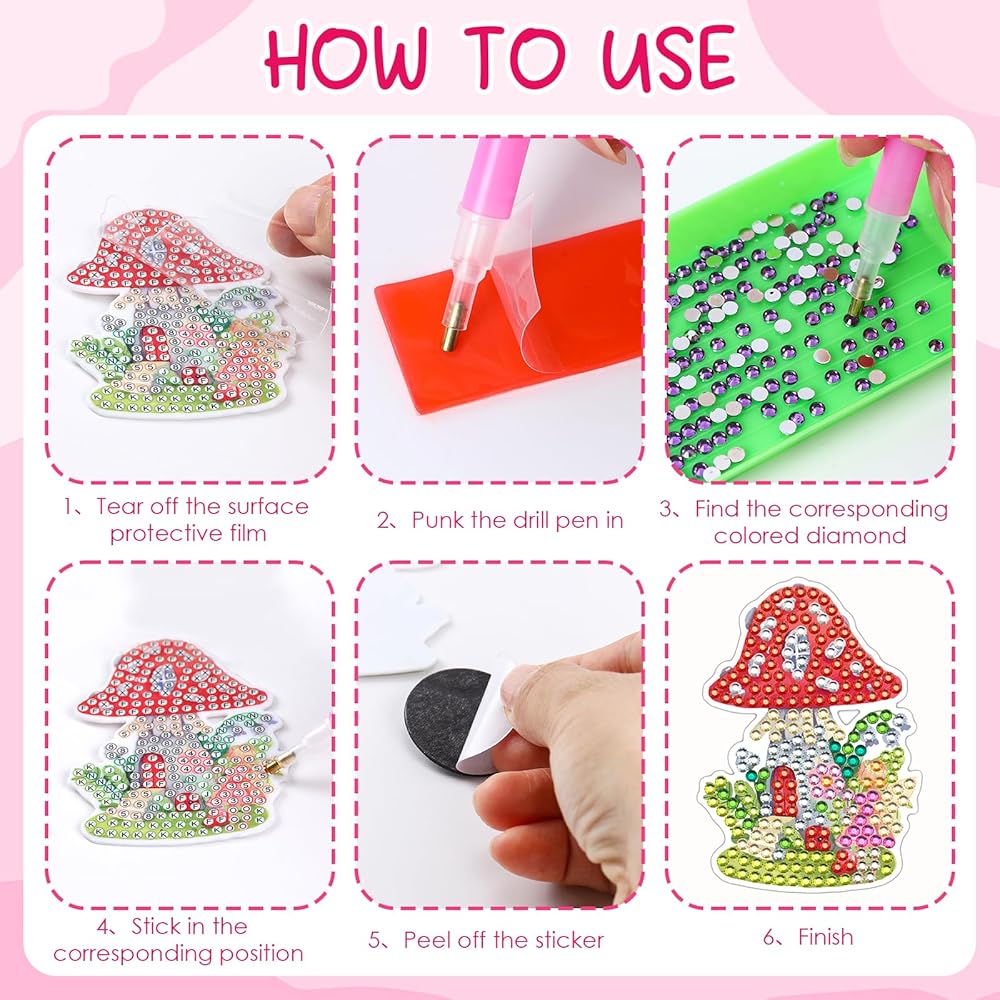 HOW TO USE

1、Tear off the surface protective film

2、Punk the drill pen in

3、Find the corresponding colored diamond

4、Stick in the corresponding position

5、Peel off the sticker

6、Finish