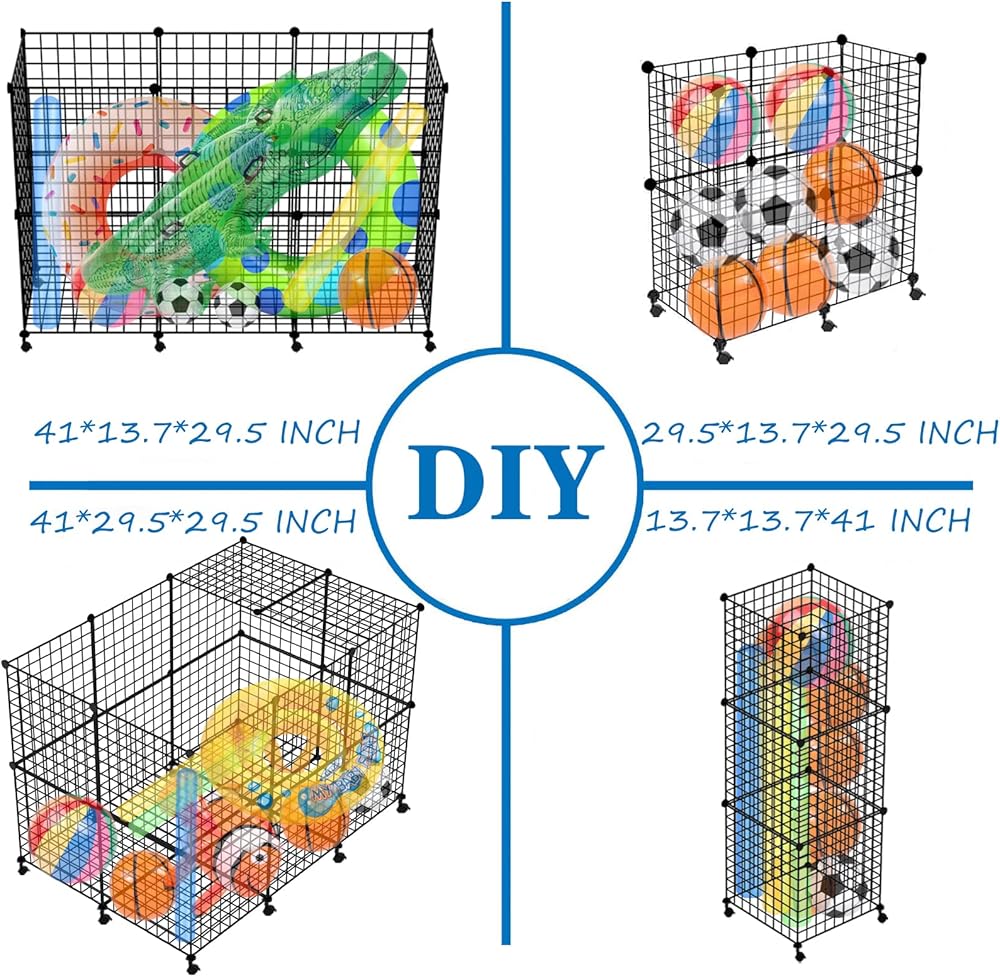 41*13.7*29.5 INCH

29.5*13.7*29.5 INCH

DIY

41*29.5*29.5 INCH

13.7*13.7*41 INCH