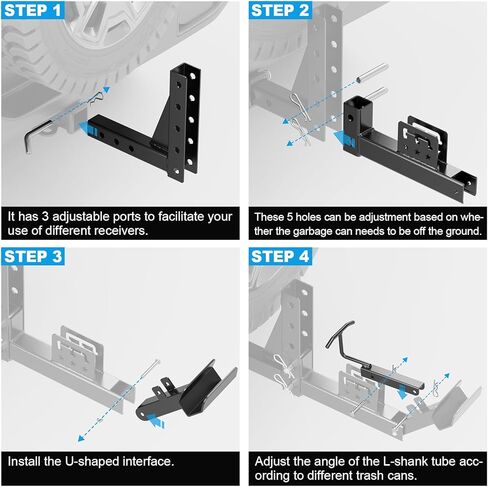 STEP 1

It has 3 adjustable ports to facilitate your use of different receivers.

STEP 2

These 5 holes can be adjustment based on whether the garbage can needs to be off the ground.

STEP 3

Install the U-shaped interface.

STEP 4

Adjust the angle of the L-shank tube according to different trash cans.