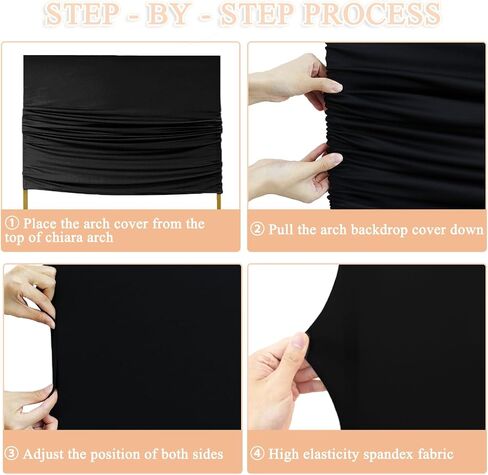 STEP - BY - STEP PROCESS

① Place the arch cover from the top of chiara arch

② Pull the arch backdrop cover down

③ Adjust the position of both sides

④ High elasticity spandex fabric