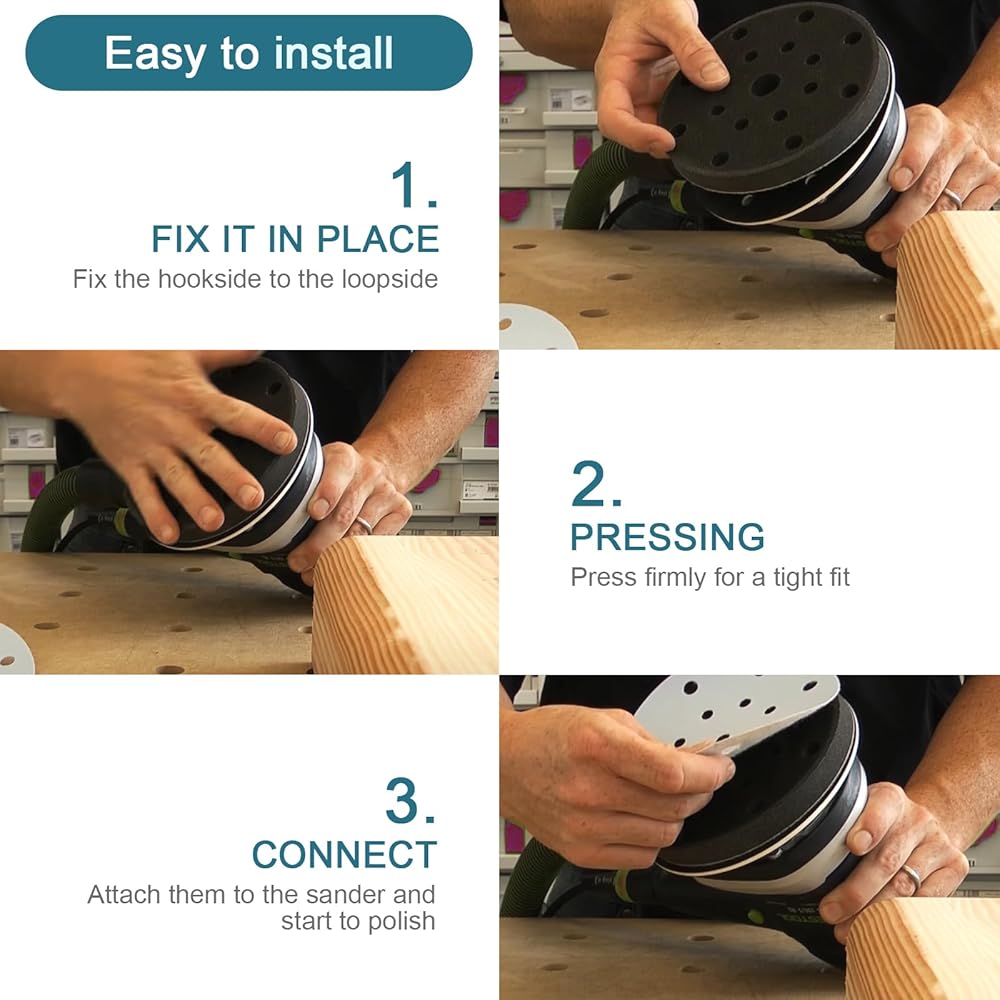 Easy to install

1.
FIX IT IN PLACE
Fix the hookside to the loopside

2.
PRESSING
Press firmly for a tight fit

3.
CONNECT
Attach them to the sander and start to polish