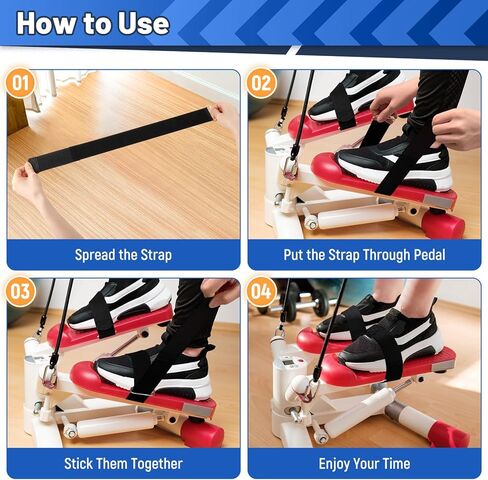 How to Use

01
Spread the Strap

02
Put the Strap Through Pedal

03
Stick Them Together

04
Enjoy Your Time