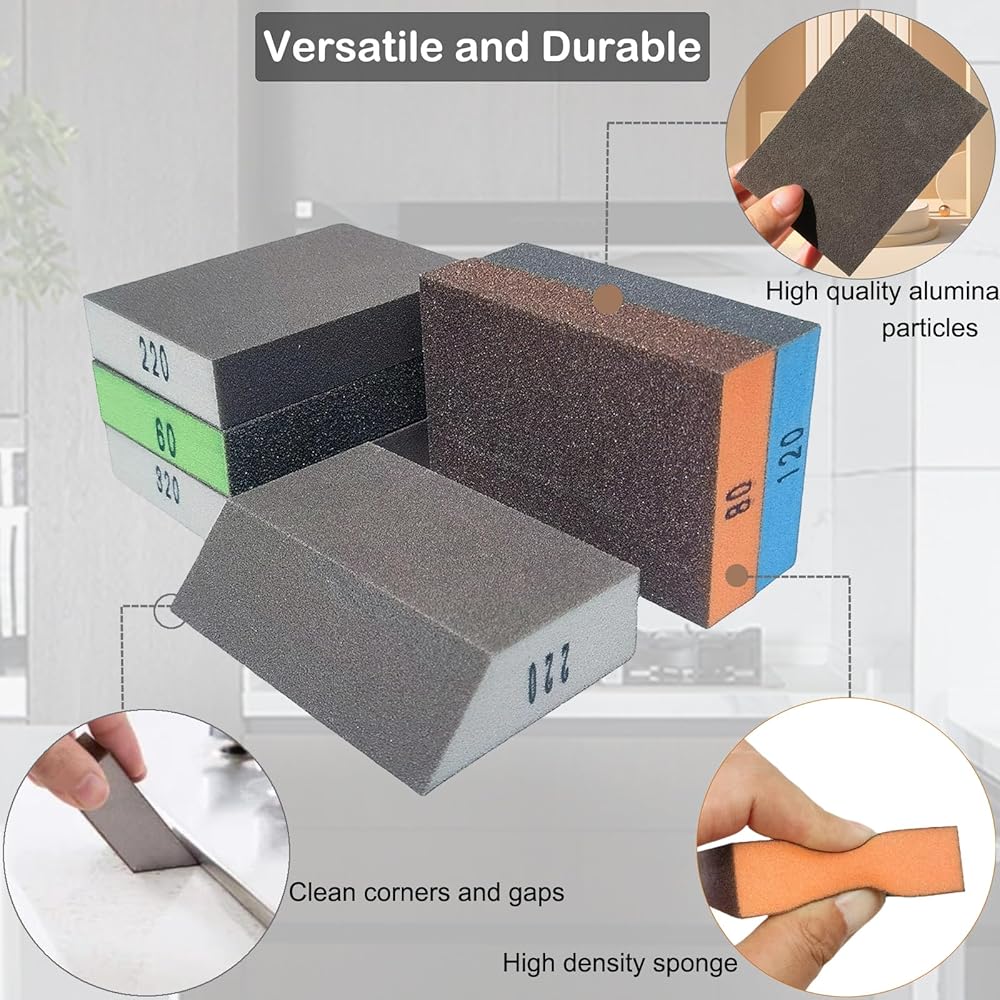 Versatile and Durable

High quality alumina particles

220

60

320

80

120

220

Clean corners and gaps

High density sponge