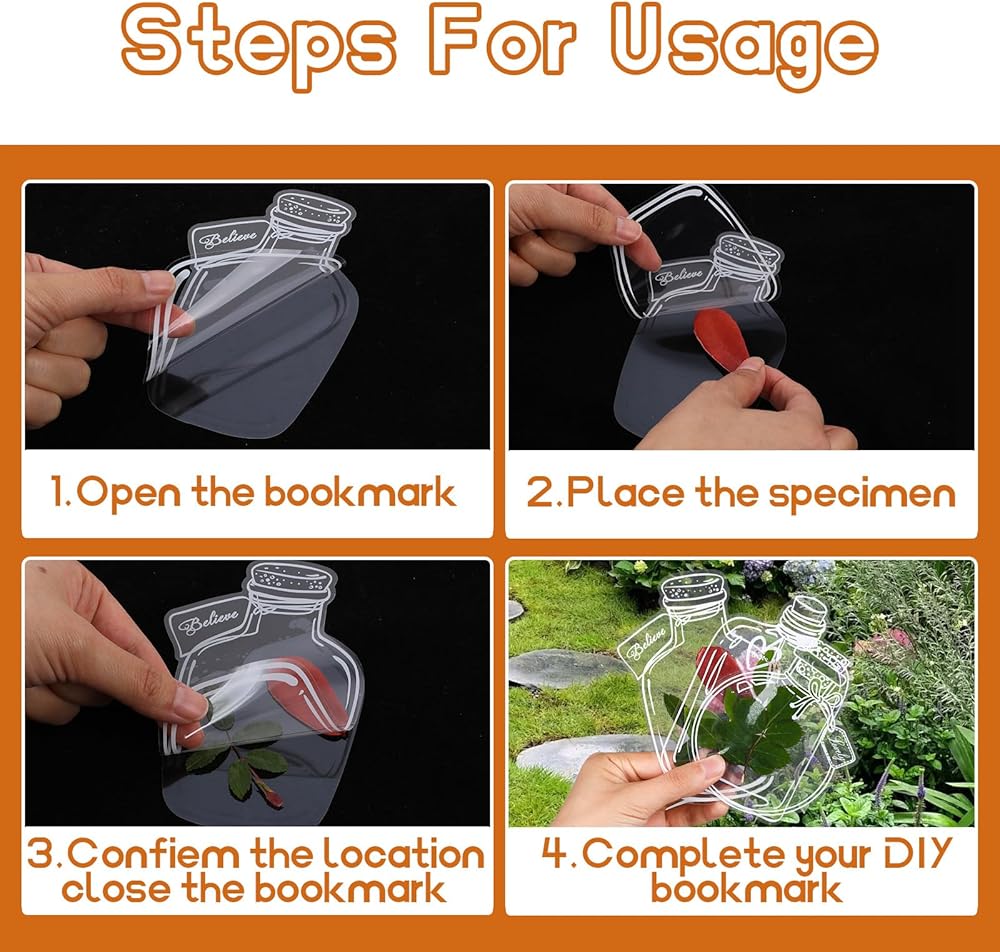 Steps For Usage

Believe

1.Open the bookmark

Believe

2.Place the specimen

Believe

3.Confiem the location close the bookmark

Believe

4.Complete your DIY bookmark