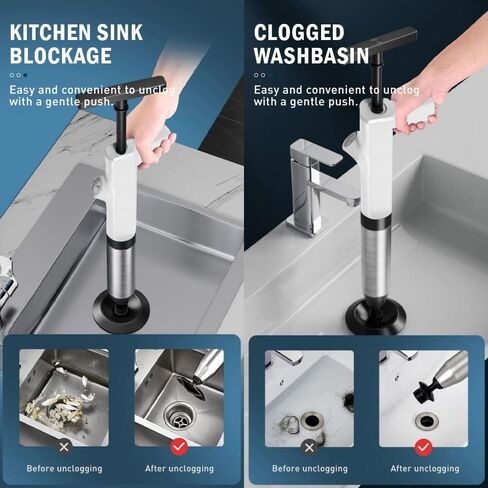 KITCHEN SINK BLOCKAGE

Easy and convenient to unclog with a gentle push.

Before unclogging

After unclogging

CLOGGED WASHBASIN

Easy and convenient to unclog with a gentle push.

Before unclogging

After unclogging