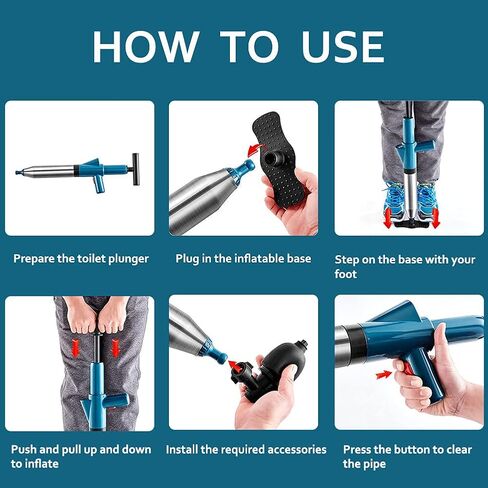 HOW TO USE

Prepare the toilet plunger

Plug in the inflatable base

Step on the base with your foot

Push and pull up and down to inflate

Install the required accessories

Press the button to clear the pipe