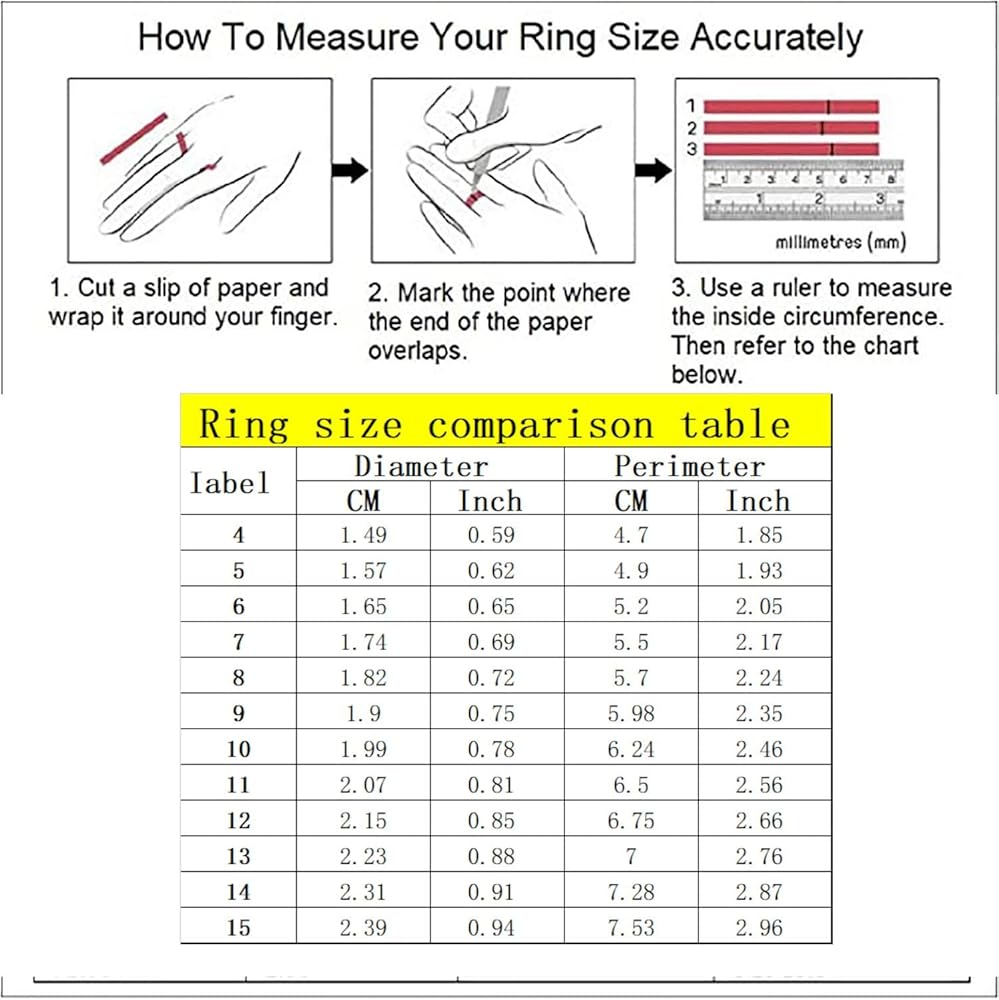 How To Measure Your Ring Size Accurately

1
2
3

1 2 3 4 5 6 7 8
1 2 3

millimetres (mm)

1. Cut a slip of paper and wrap it around your finger.

2. Mark the point where the end of the paper overlaps.

3. Use a ruler to measure the inside circumference. Then refer to the chart below.

Ring size comparison table

| Iabel | Diameter CM | Diameter Inch | Perimeter CM | Perimeter Inch |
|---|---|---|---|---|
| 4 | 1.49 | 0.59 | 4.7 | 1.85 |
| 5 | 1.57 | 0.62 | 4.9 | 1.93 |
| 6 | 1.65 | 0.65 | 5.2 | 2.05 |
| 7 | 1.74 | 0.69 | 5.5 | 2.17 |
| 8 | 1.82 | 0.72 | 5.7 | 2.24 |
| 9 | 1.9 | 0.75 | 5.98 | 2.35 |
| 10 | 1.99 | 0.78 | 6.24 | 2.46 |
| 11 | 2.07 | 0.81 | 6.5 | 2.56 |
| 12 | 2.15 | 0.85 | 6.75 | 2.66 |
| 13 | 2.23 | 0.88 | 7 | 2.76 |
| 14 | 2.31 | 0.91 | 7.28 | 2.87 |
| 15 | 2.39 | 0.94 | 7.53 | 2.96 |