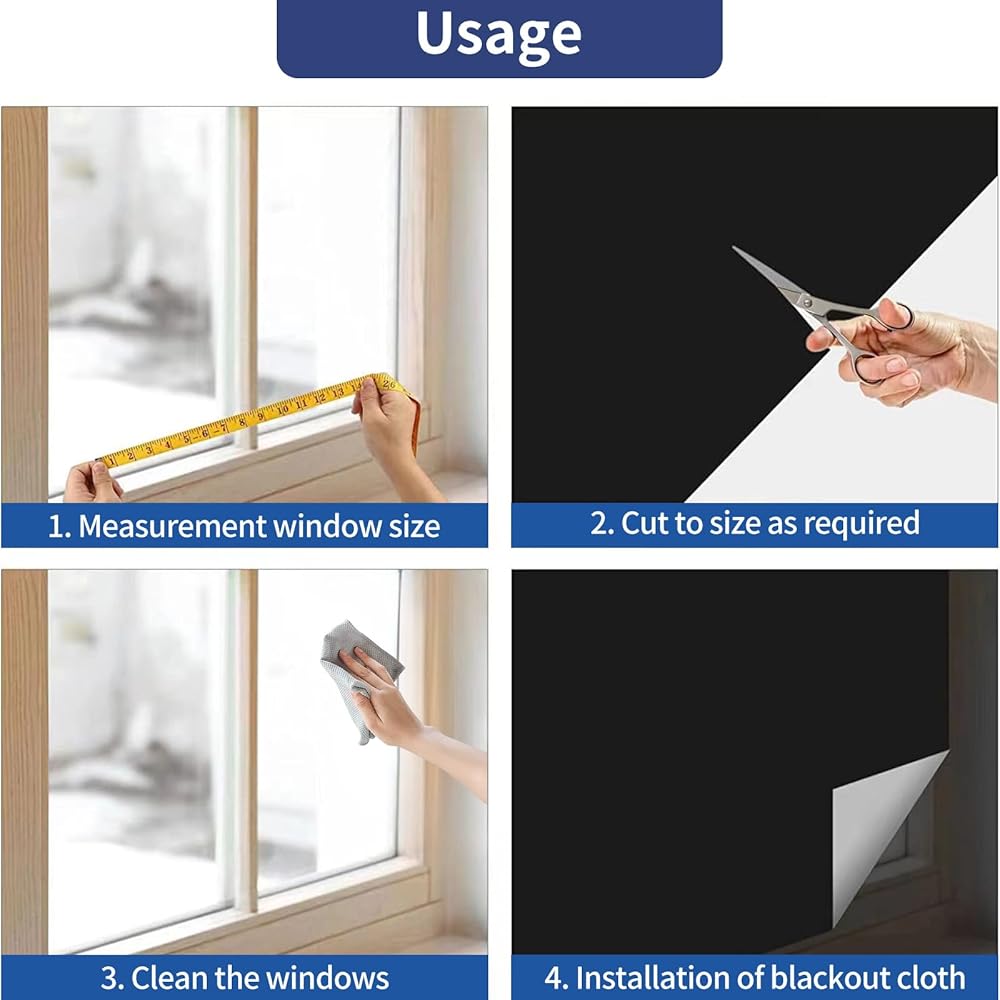 Usage

1. Measurement window size

2. Cut to size as required

3. Clean the windows

4. Installation of blackout cloth