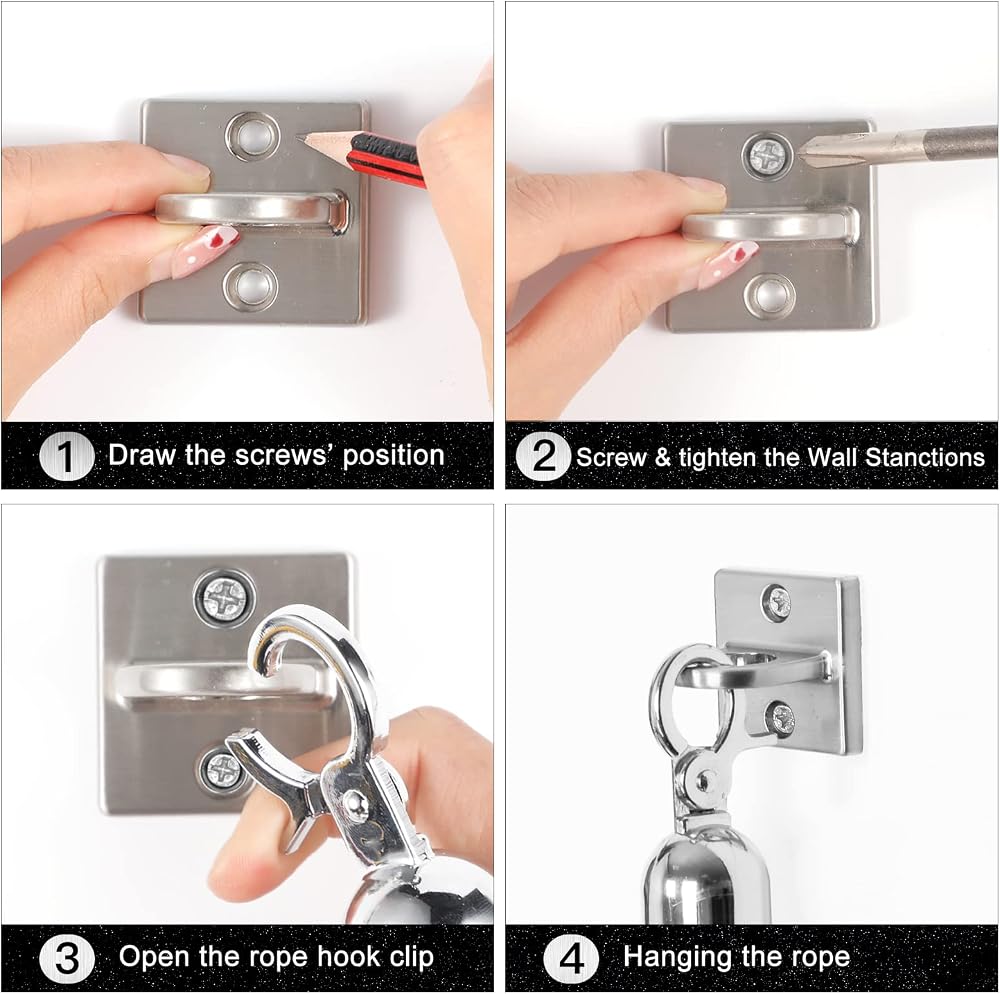 1 Draw the screws' position

2 Screw & tighten the Wall Stanctions

3 Open the rope hook clip

4 Hanging the rope