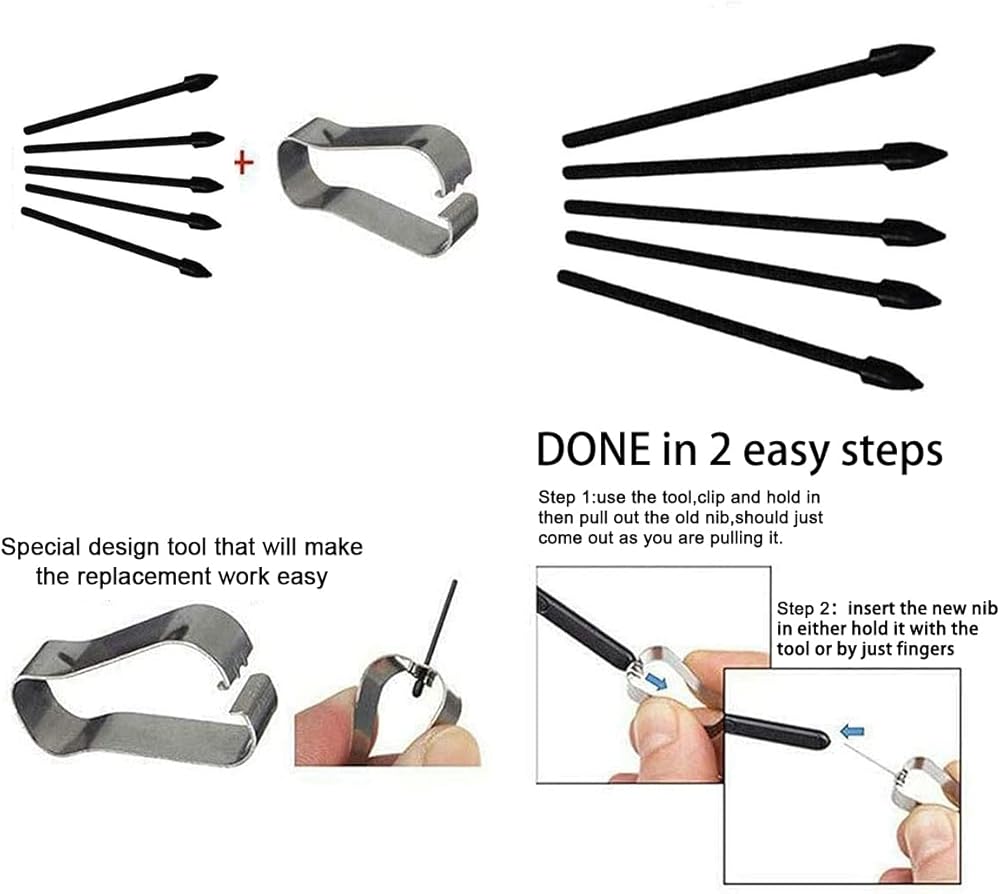 +

DONE in 2 easy steps

Step 1:use the tool,clip and hold in then pull out the old nib,should just come out as you are pulling it.

Special design tool that will make the replacement work easy

Step 2: insert the new nib in either hold it with the tool or by just fingers