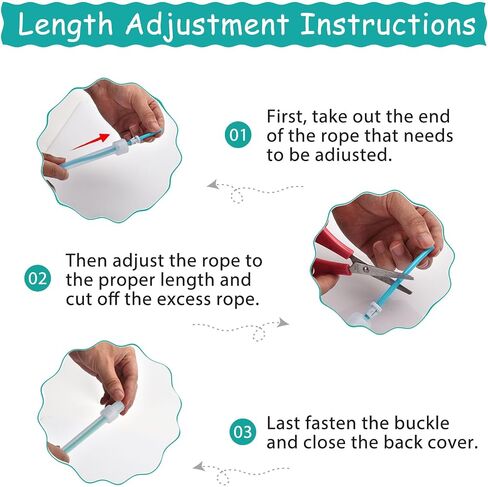 Length Adjustment Instructions

01 First, take out the end of the rope that needs to be adiusted.

02 Then adjust the rope to the proper length and cut off the excess rope.

03 Last fasten the buckle and close the back cover.