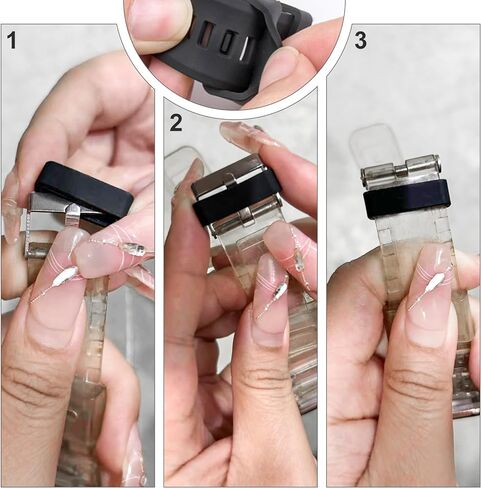 1

2

3