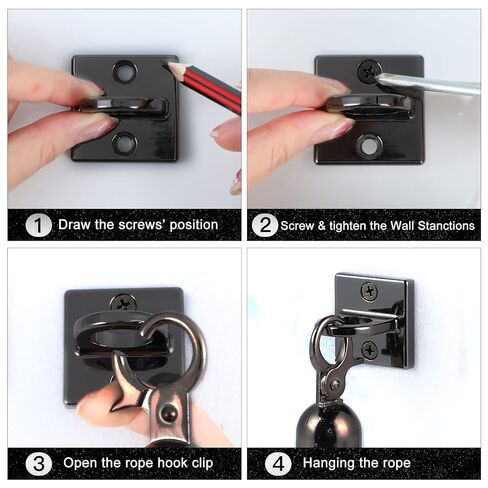 1 Draw the screws' position

2 Screw & tighten the Wall Stanctions

3 Open the rope hook clip

4 Hanging the rope