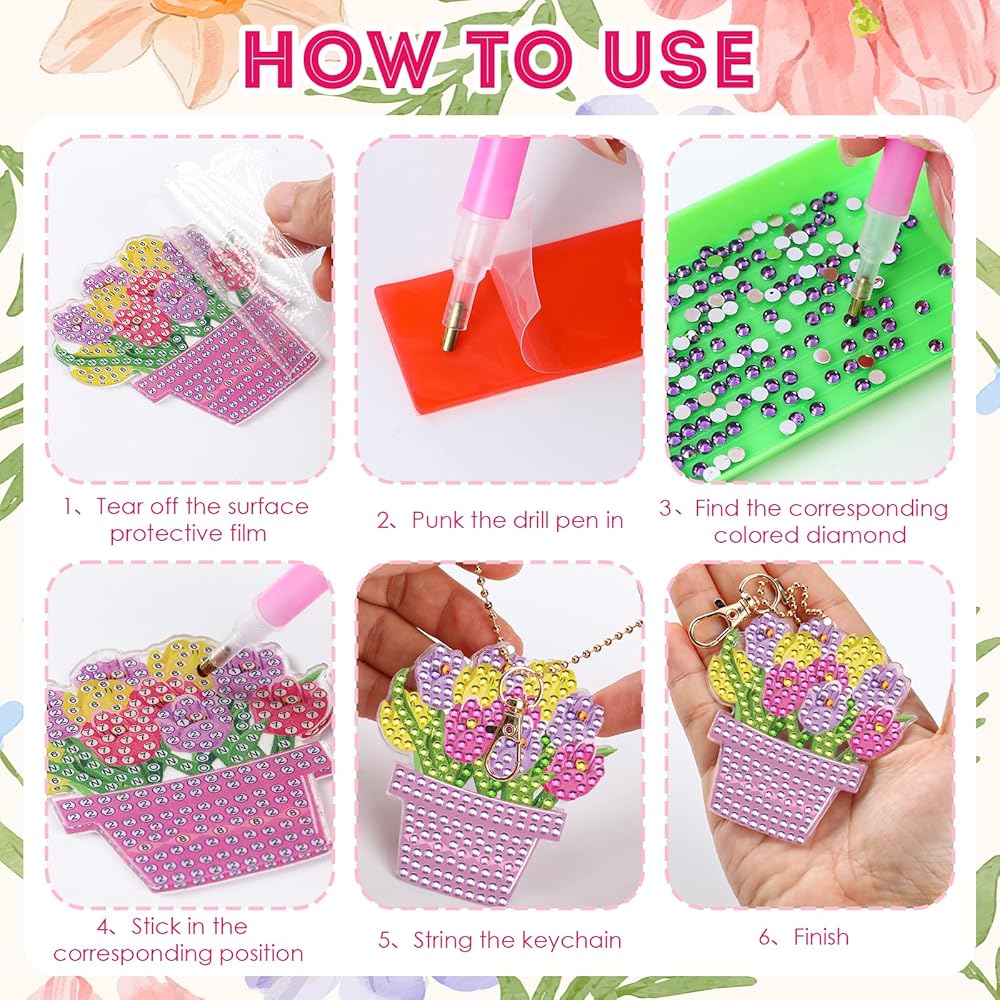 HOW TO USE

1、Tear off the surface protective film

2、Punk the drill pen in

3、Find the corresponding colored diamond

4、Stick in the corresponding position

5、String the keychain

6、Finish