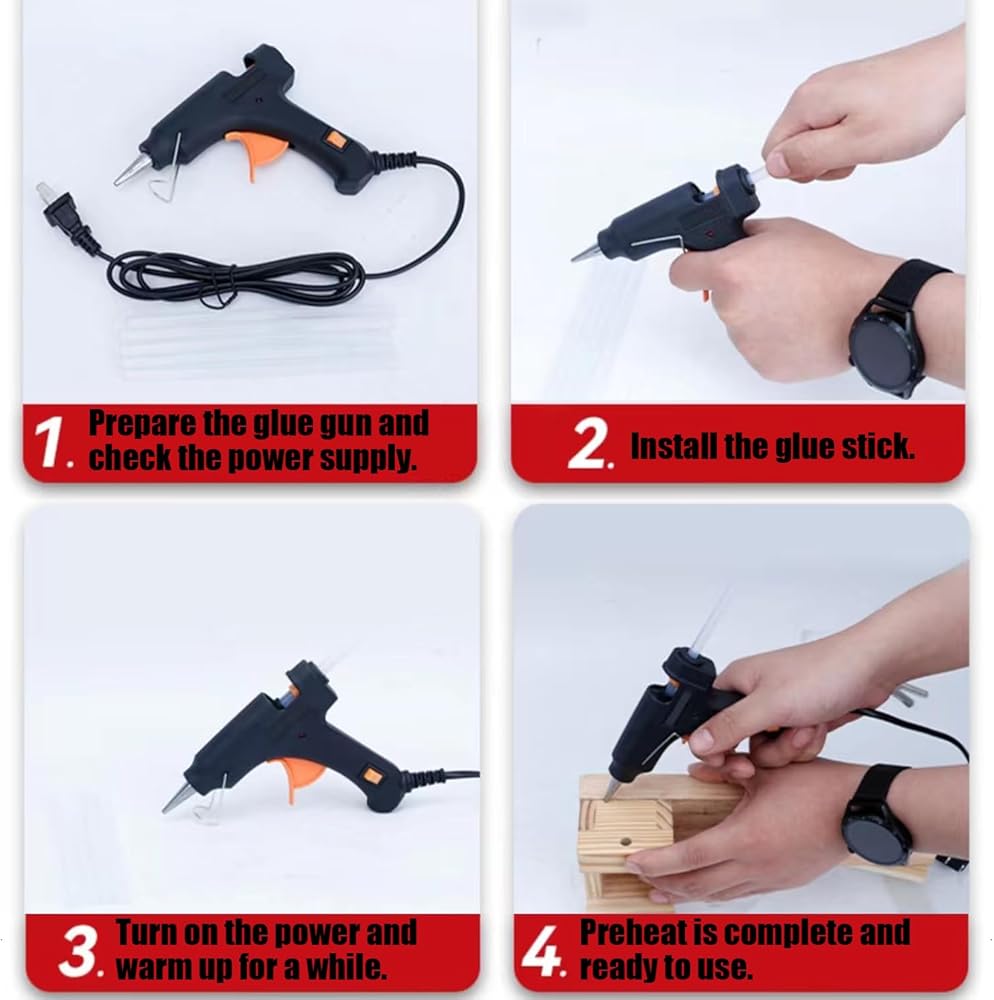 1. Prepare the glue gun and check the power supply.

2. Install the glue stick.

3. Turn on the power and warm up for a while.

4. Preheat is complete and ready to use.