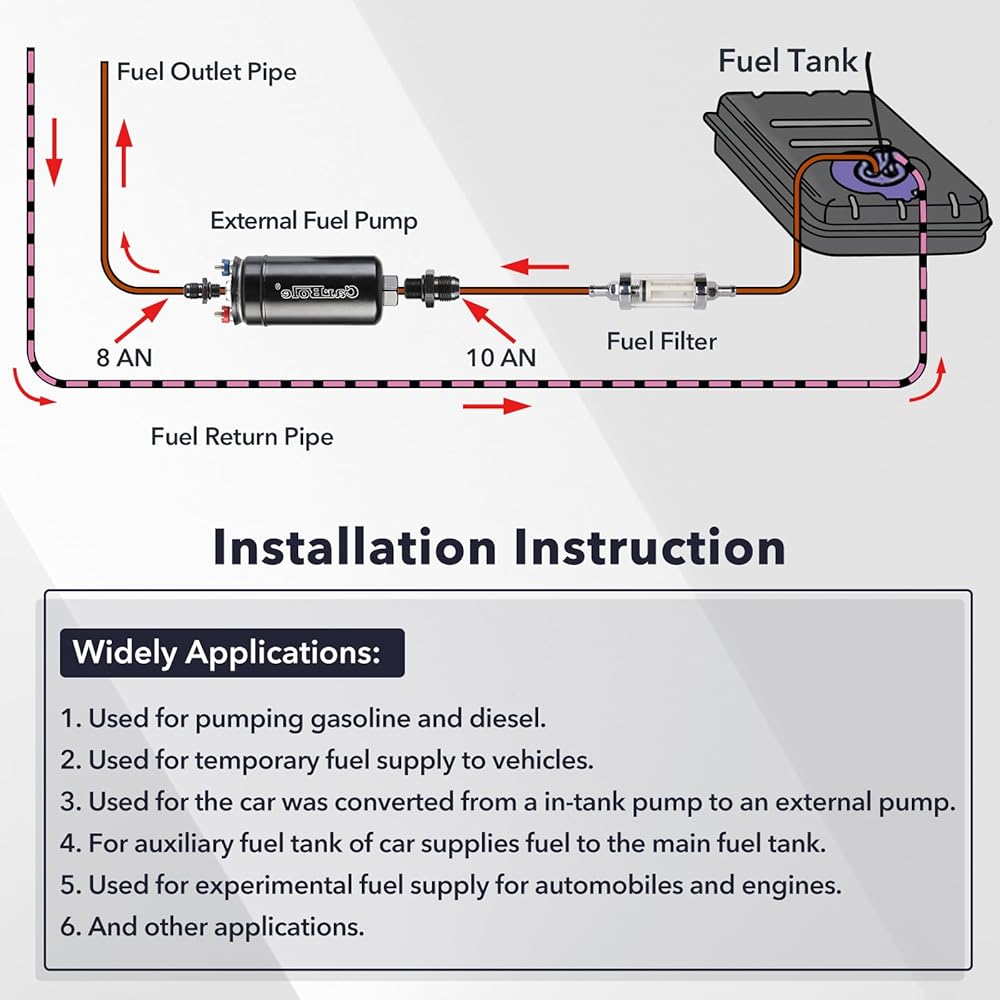 Fuel Outlet Pipe

Fuel Tank

External Fuel Pump

CarBole

8 AN

10 AN

Fuel Filter

Fuel Return Pipe

Installation Instruction

Widely Applications:

1. Used for pumping gasoline and diesel.
2. Used for temporary fuel supply to vehicles.
3. Used for the car was converted from a in-tank pump to an external pump.
4. For auxiliary fuel tank of car supplies fuel to the main fuel tank.
5. Used for experimental fuel supply for automobiles and engines.
6. And other applications.