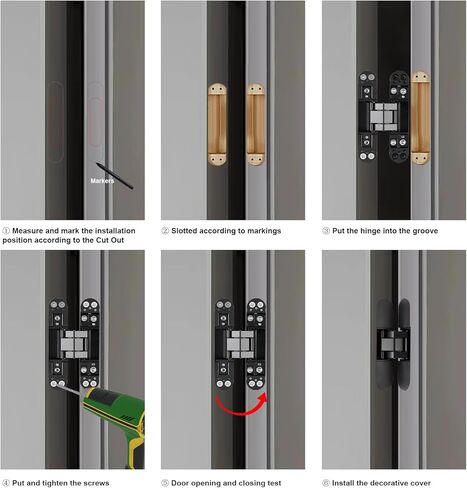 Markers

① Measure and mark the installation position according to the Cut Out

② Slotted according to markings

③ Put the hinge into the groove

④ Put and tighten the screws

⑤ Door opening and closing test

⑥ Install the decorative cover