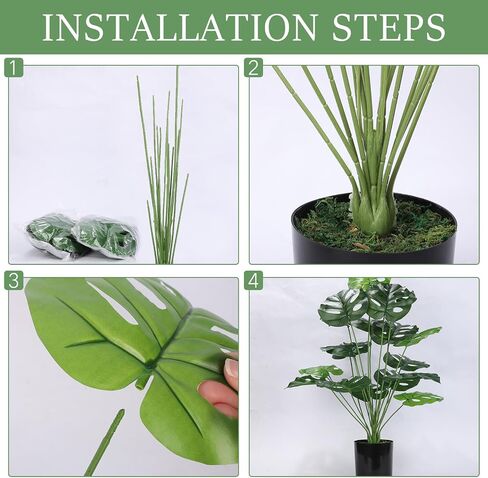 INSTALLATION STEPS

1

2

3

4