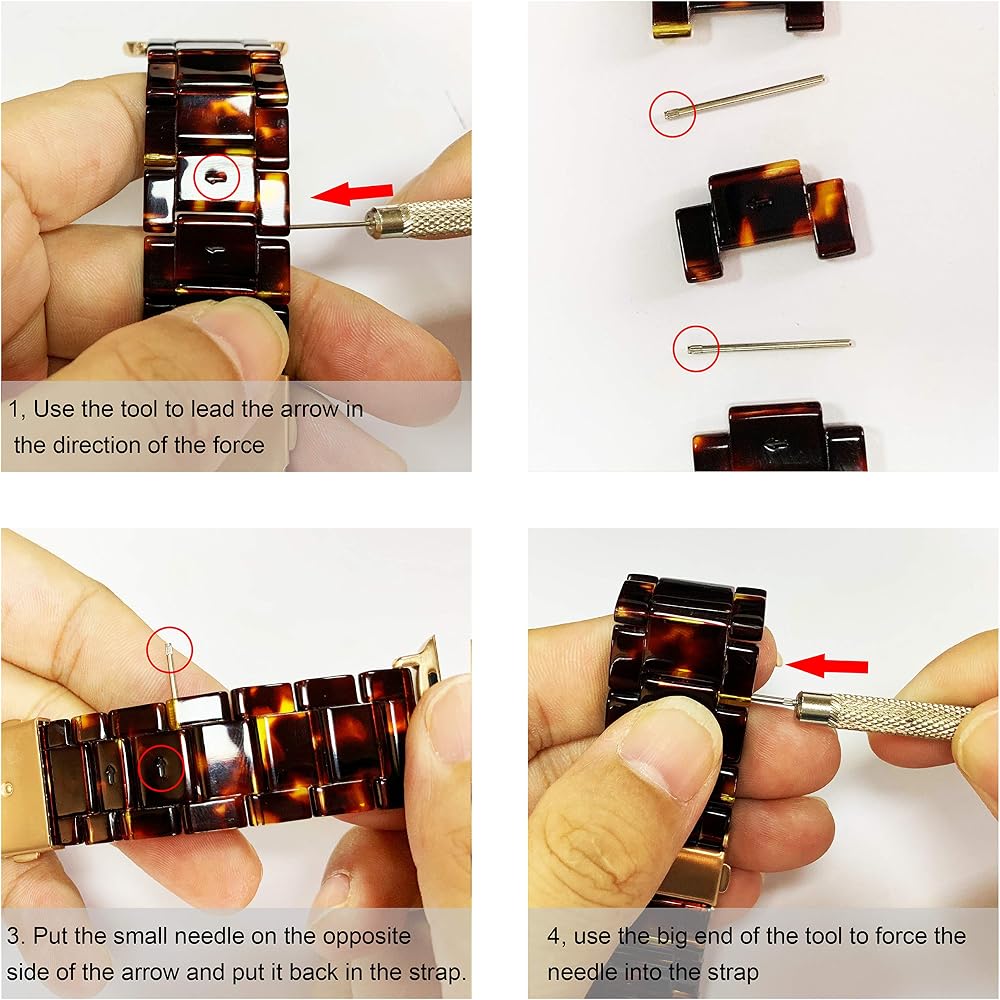 1, Use the tool to lead the arrow in the direction of the force

3. Put the small needle on the opposite side of the arrow and put it back in the strap.

4, use the big end of the tool to force the needle into the strap