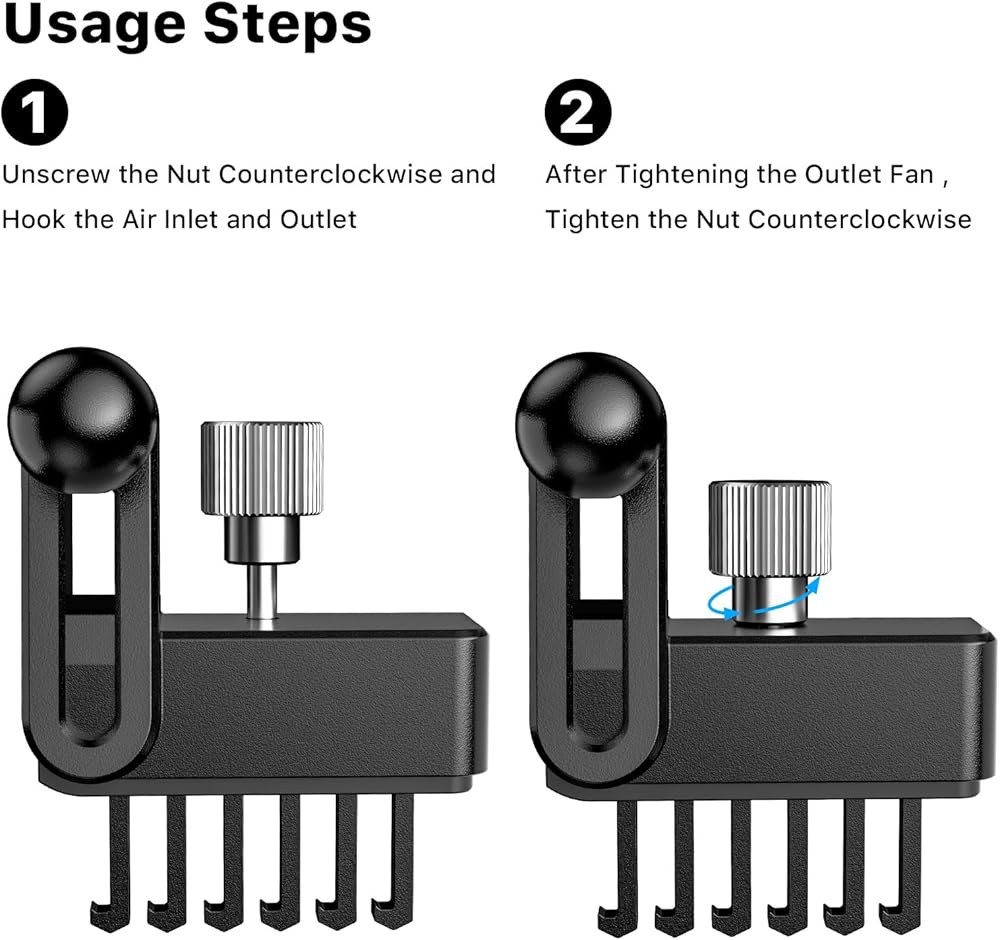 Usage Steps

1

Unscrew the Nut Counterclockwise and Hook the Air Inlet and Outlet

2

After Tightening the Outlet Fan , Tighten the Nut Counterclockwise