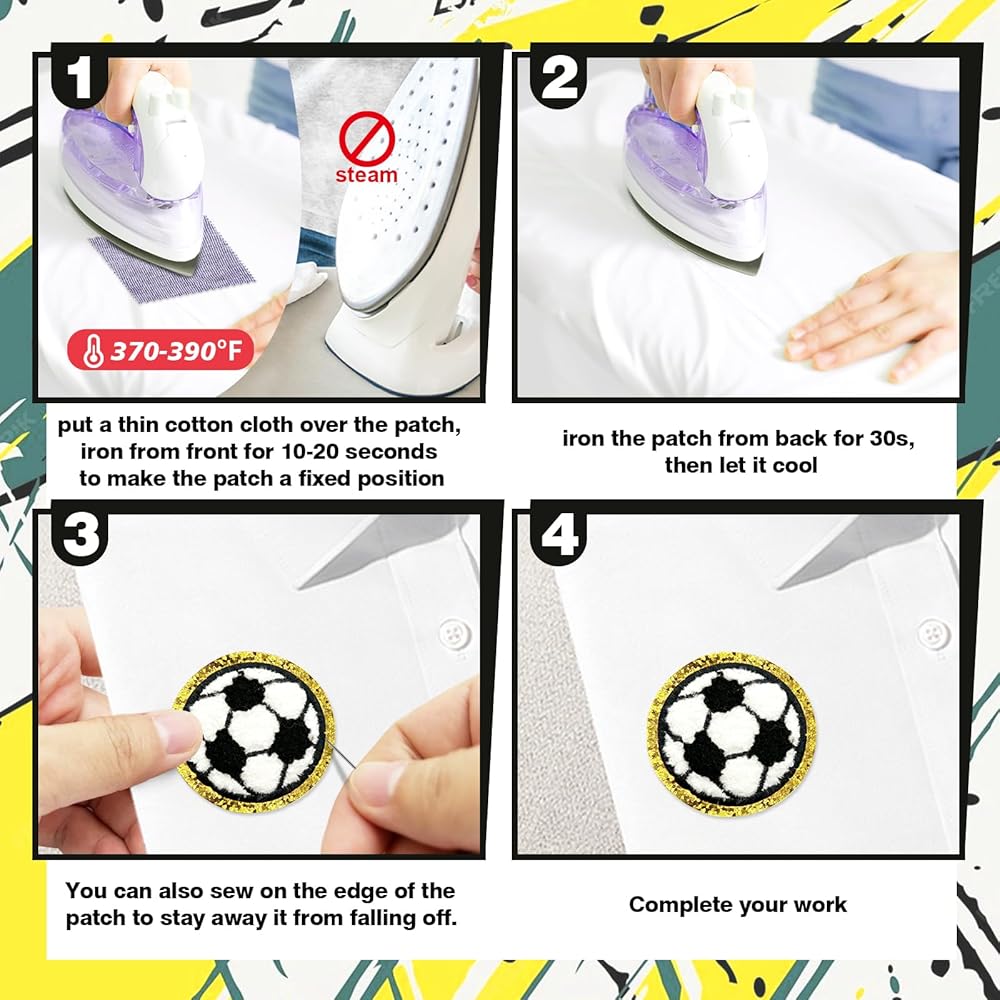 1

steam

370-390°F

put a thin cotton cloth over the patch, iron from front for 10-20 seconds to make the patch a fixed position

2

iron the patch from back for 30s, then let it cool

3

You can also sew on the edge of the patch to stay away it from falling off.

4

Complete your work