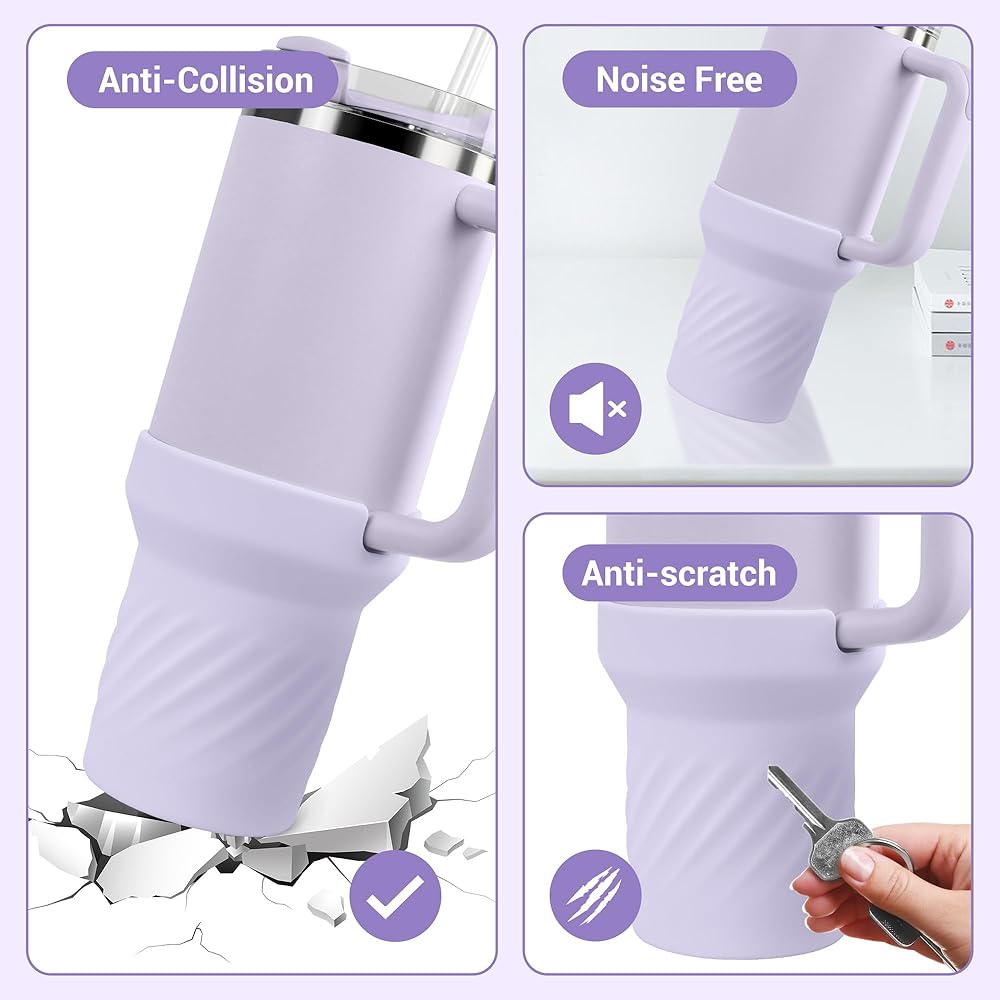 Anti-Collision

Noise Free

Anti-scratch