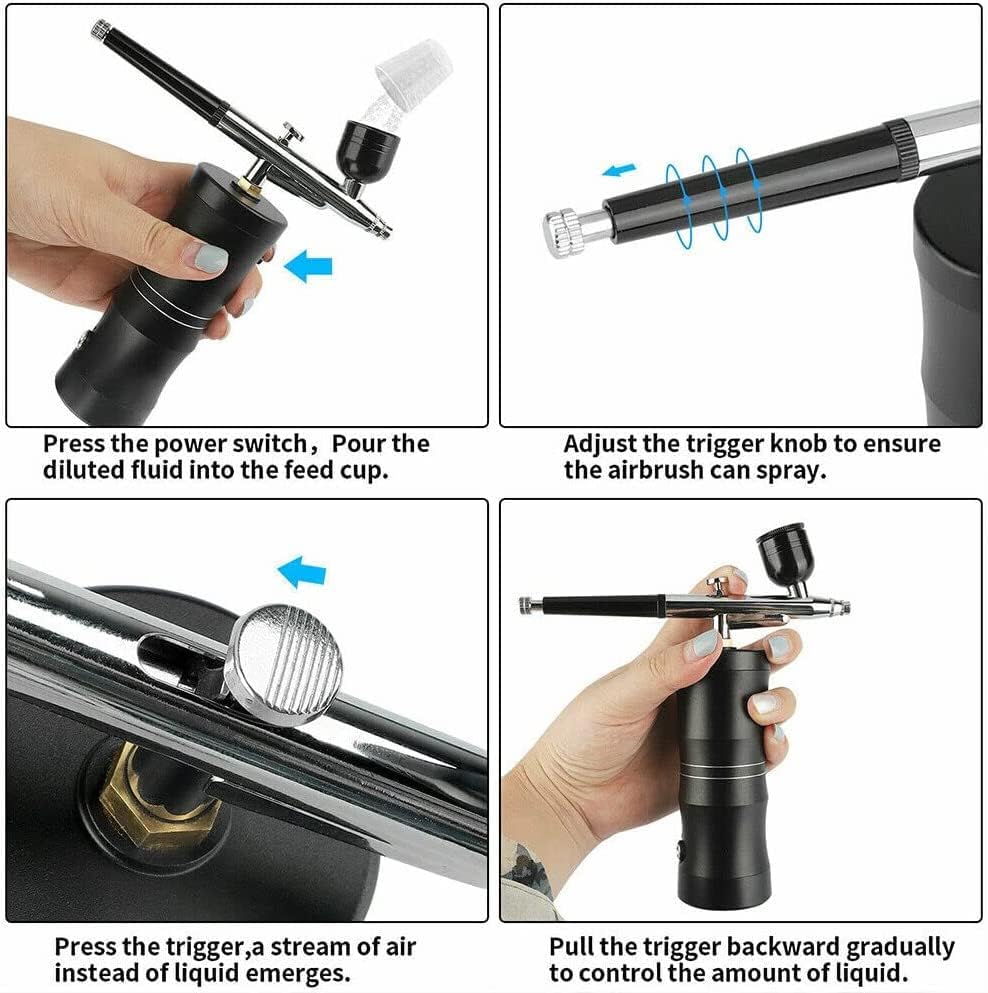 Press the power switch，Pour the diluted fluid into the feed cup.

Adjust the trigger knob to ensure the airbrush can spray.

Press the trigger,a stream of air instead of liquid emerges.

Pull the trigger backward gradually to control the amount of liquid.