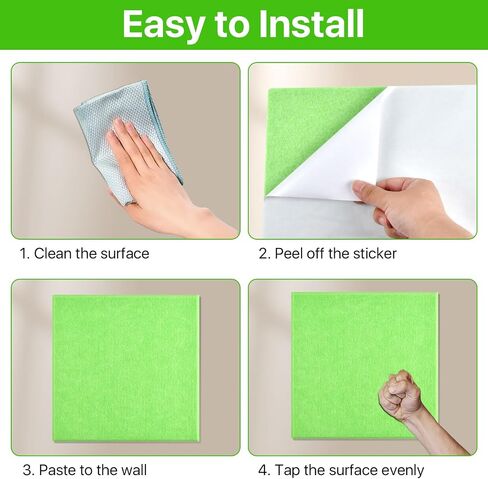 Easy to Install

1. Clean the surface

2. Peel off the sticker

3. Paste to the wall

4. Tap the surface evenly