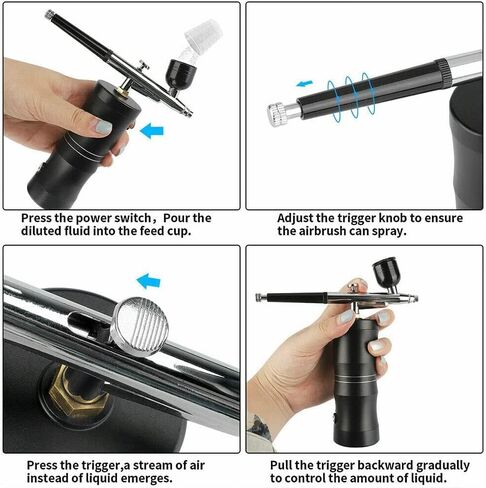 Press the power switch，Pour the diluted fluid into the feed cup.

Adjust the trigger knob to ensure the airbrush can spray.

Press the trigger,a stream of air instead of liquid emerges.

Pull the trigger backward gradually to control the amount of liquid.