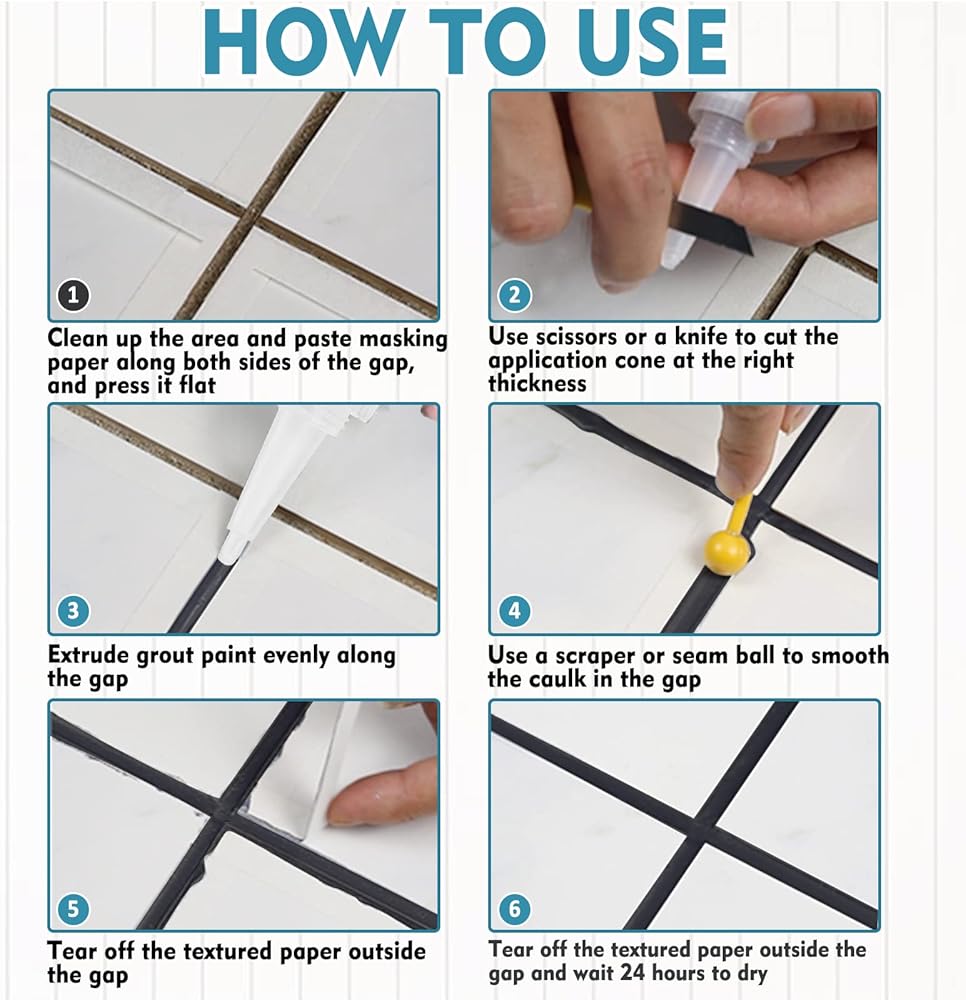 HOW TO USE

1
Clean up the area and paste masking paper along both sides of the gap, and press it flat

2
Use scissors or a knife to cut the application cone at the right thickness

3
Extrude grout paint evenly along the gap

4
Use a scraper or seam ball to smooth the caulk in the gap

5
Tear off the textured paper outside the gap

6
Tear off the textured paper outside the gap and wait 24 hours to dry