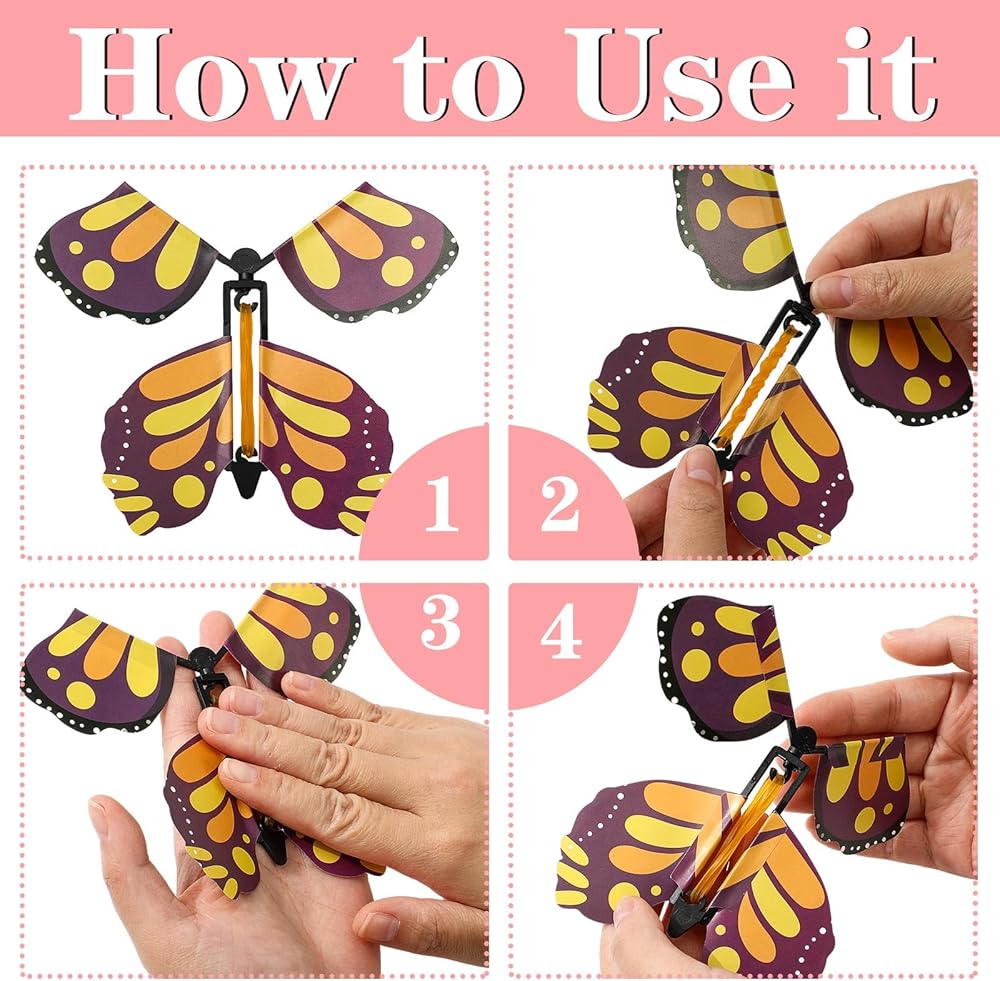 How to Use it

1

2

3

4