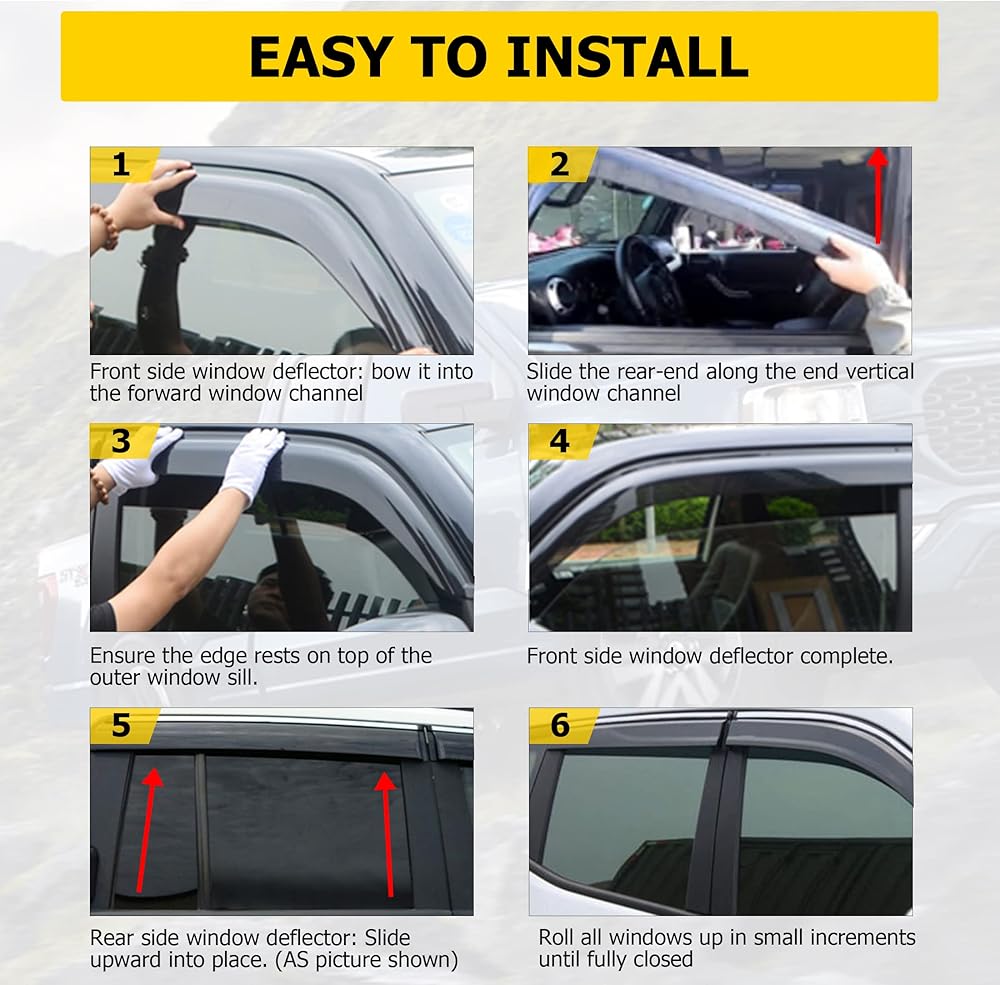 EASY TO INSTALL

1

Front side window deflector: bow it into the forward window channel

2

Slide the rear-end along the end vertical window channel

3

Ensure the edge rests on top of the outer window sill.

4

Front side window deflector complete.

5

Rear side window deflector: Slide upward into place. (AS picture shown)

6

Roll all windows up in small increments until fully closed