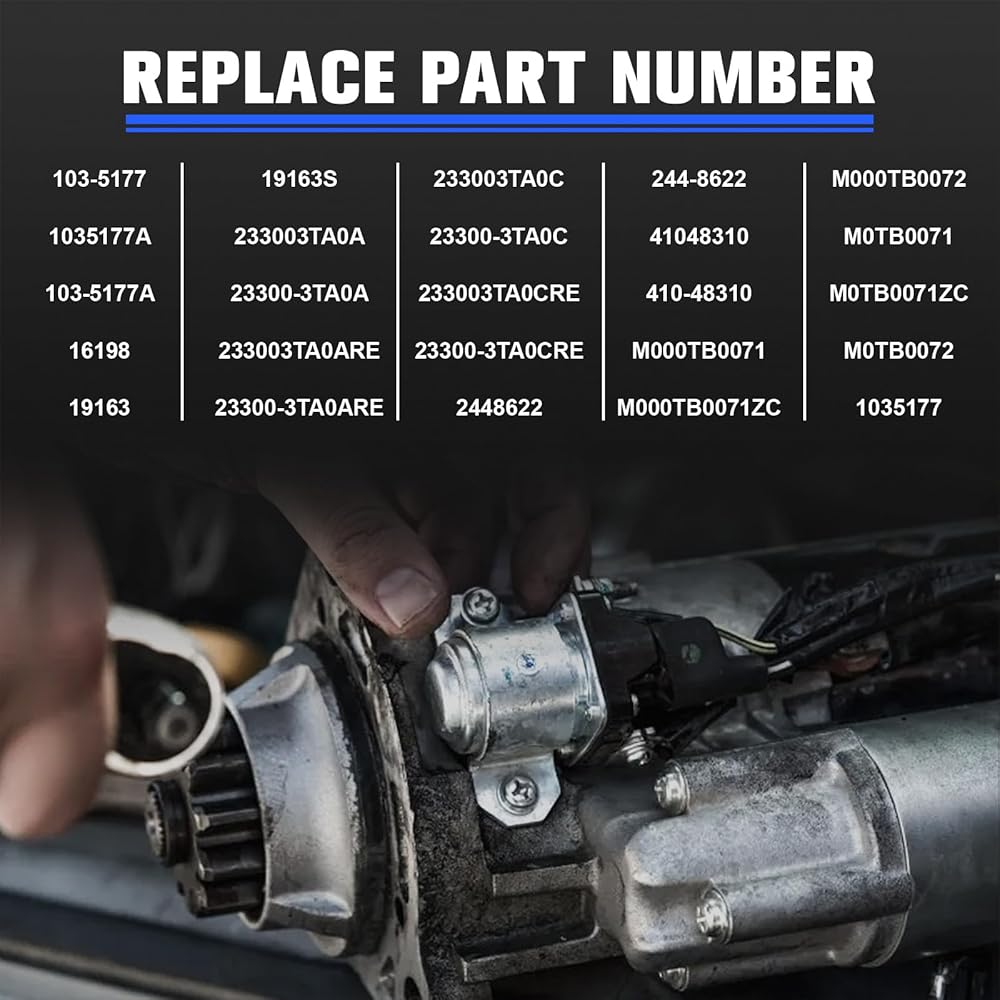 REPLACE PART NUMBER

103-5177
1035177A
103-5177A
16198
19163

19163S
233003TA0A
23300-3TA0A
233003TA0ARE
23300-3TA0ARE

233003TA0C
23300-3TA0C
233003TA0CRE
23300-3TA0CRE
2448622

244-8622
41048310
410-48310
M000TB0071
M000TB0071ZC

M000TB0072
M0TB0071
M0TB0071ZC
M0TB0072
1035177