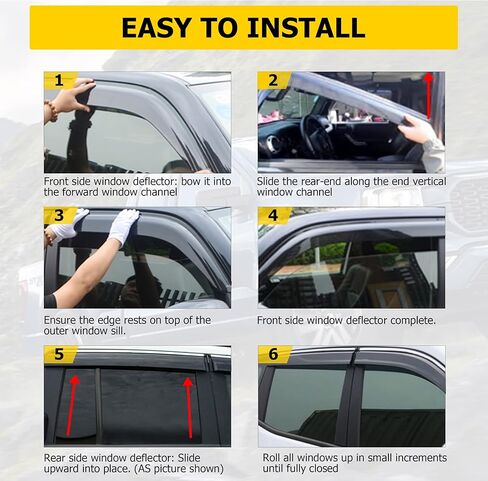 EASY TO INSTALL

1

Front side window deflector: bow it into the forward window channel

2

Slide the rear-end along the end vertical window channel

3

Ensure the edge rests on top of the outer window sill.

4

Front side window deflector complete.

5

Rear side window deflector: Slide upward into place. (AS picture shown)

6

Roll all windows up in small increments until fully closed